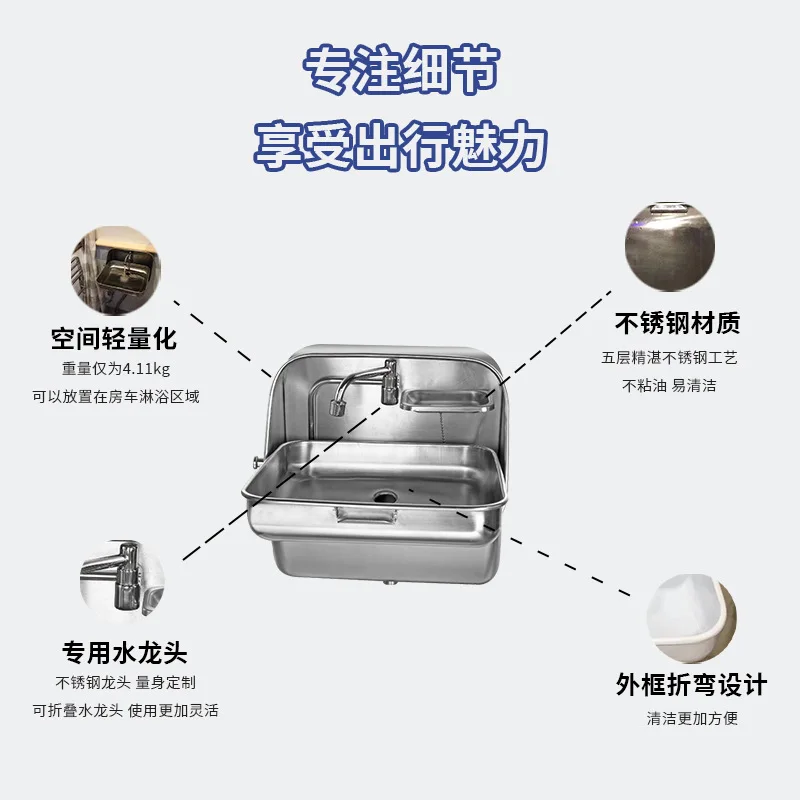 专注细节
享受出行魅力

空间轻量化
重量仅为4.11kg
可以放置在房车淋浴区域

不锈钢材质
五层精湛不锈钢工艺
不粘油 易清洁

专用水龙头
不锈钢龙头 量身定制
可折叠水龙头 使用更加灵活

外框折弯设计
清洁更加方便