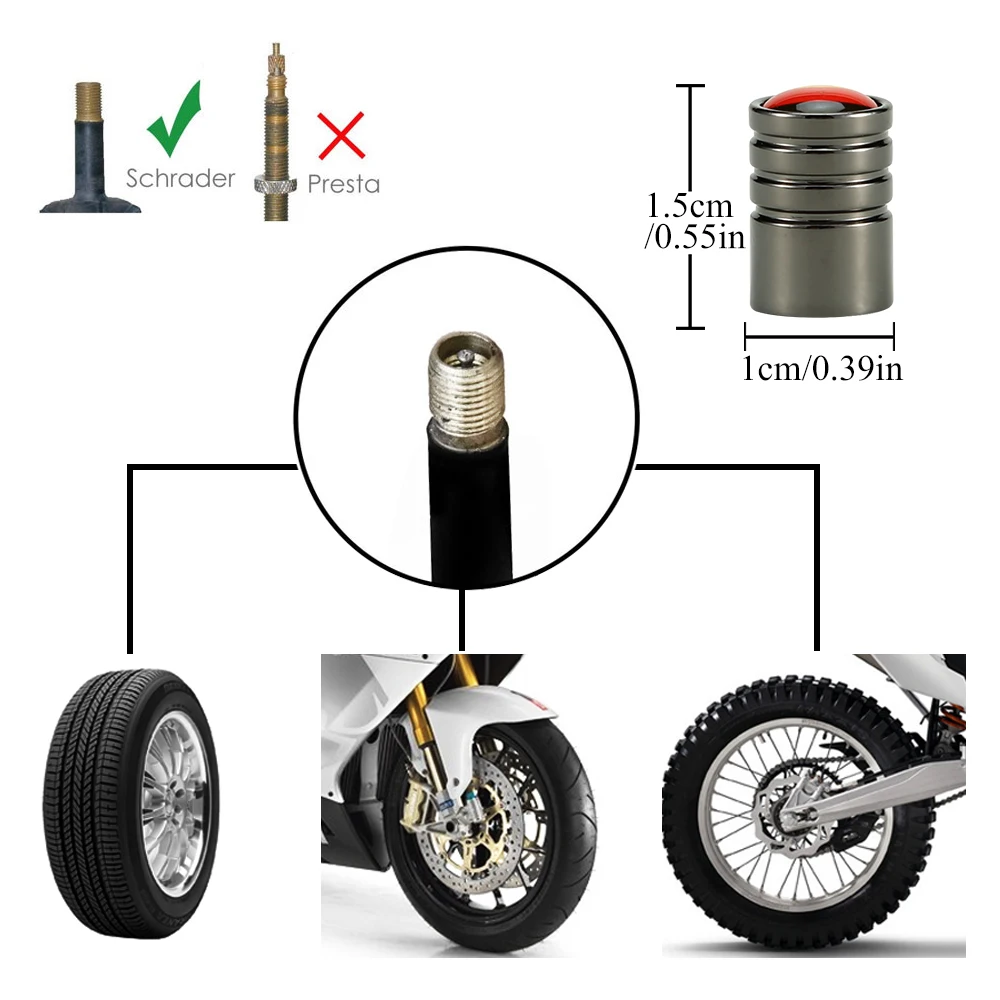 Schrader
Presta

1.5cm
/0.55in

1cm/0.39in