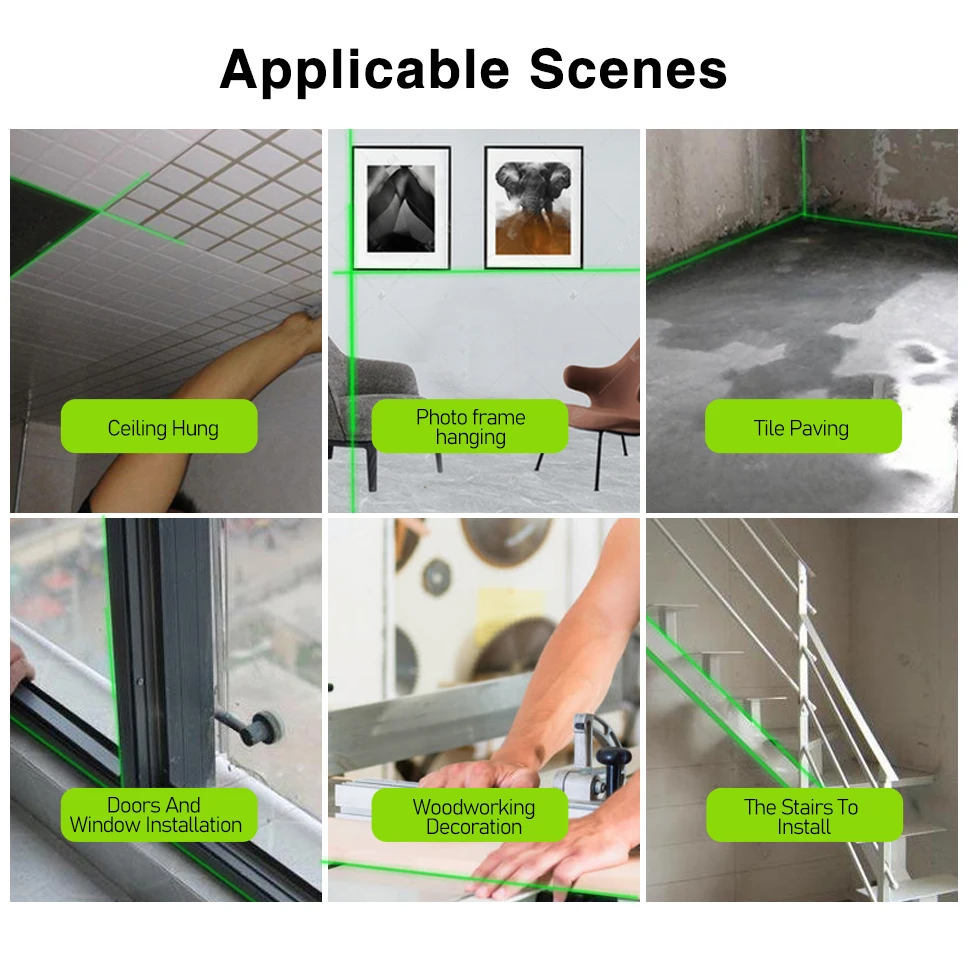 Applicable Scenes

Ceiling Hung

Photo frame hanging

Tile Paving

Doors And Window Installation

Woodworking Decoration

The Stairs To Install