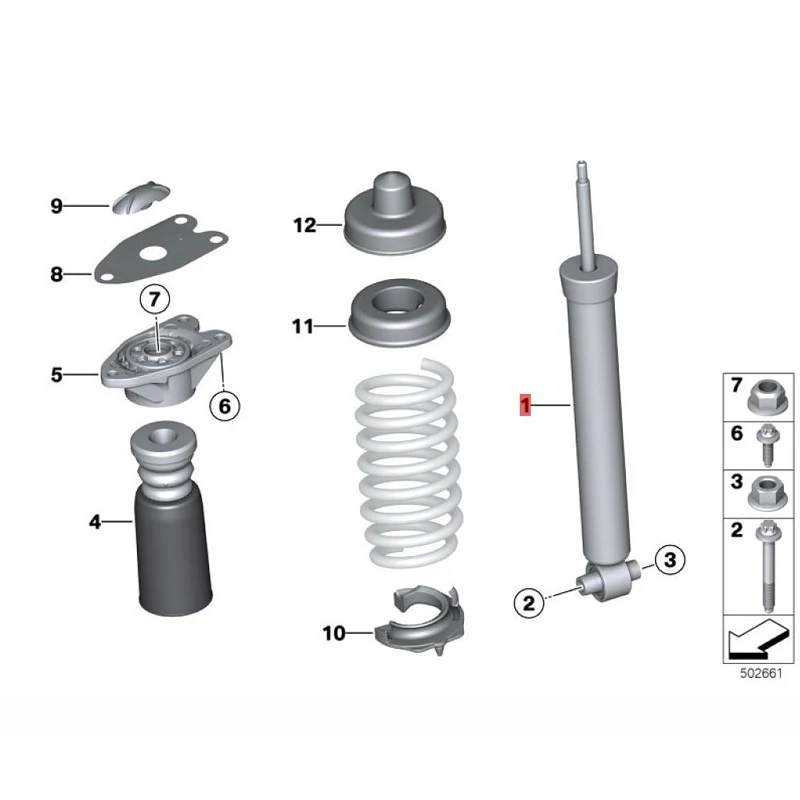 9
8
7
5
6
4
12
11
10
1
2
3
7
6
3
2
502661