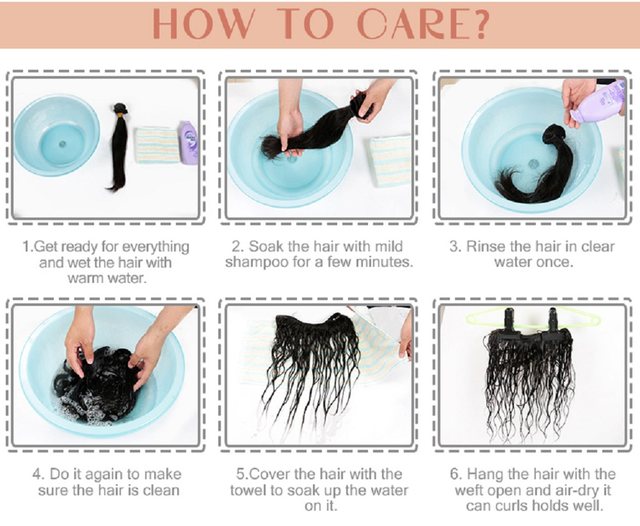 HOW TO CARE?

1.Get ready for everything and wet the hair with warm water.

2. Soak the hair with mild shampoo for a few minutes.

3. Rinse the hair in clear water once.

4. Do it again to make sure the hair is clean

5.Cover the hair with the towel to soak up the water on it.

6. Hang the hair with the weft open and air-dry it can curls holds well.