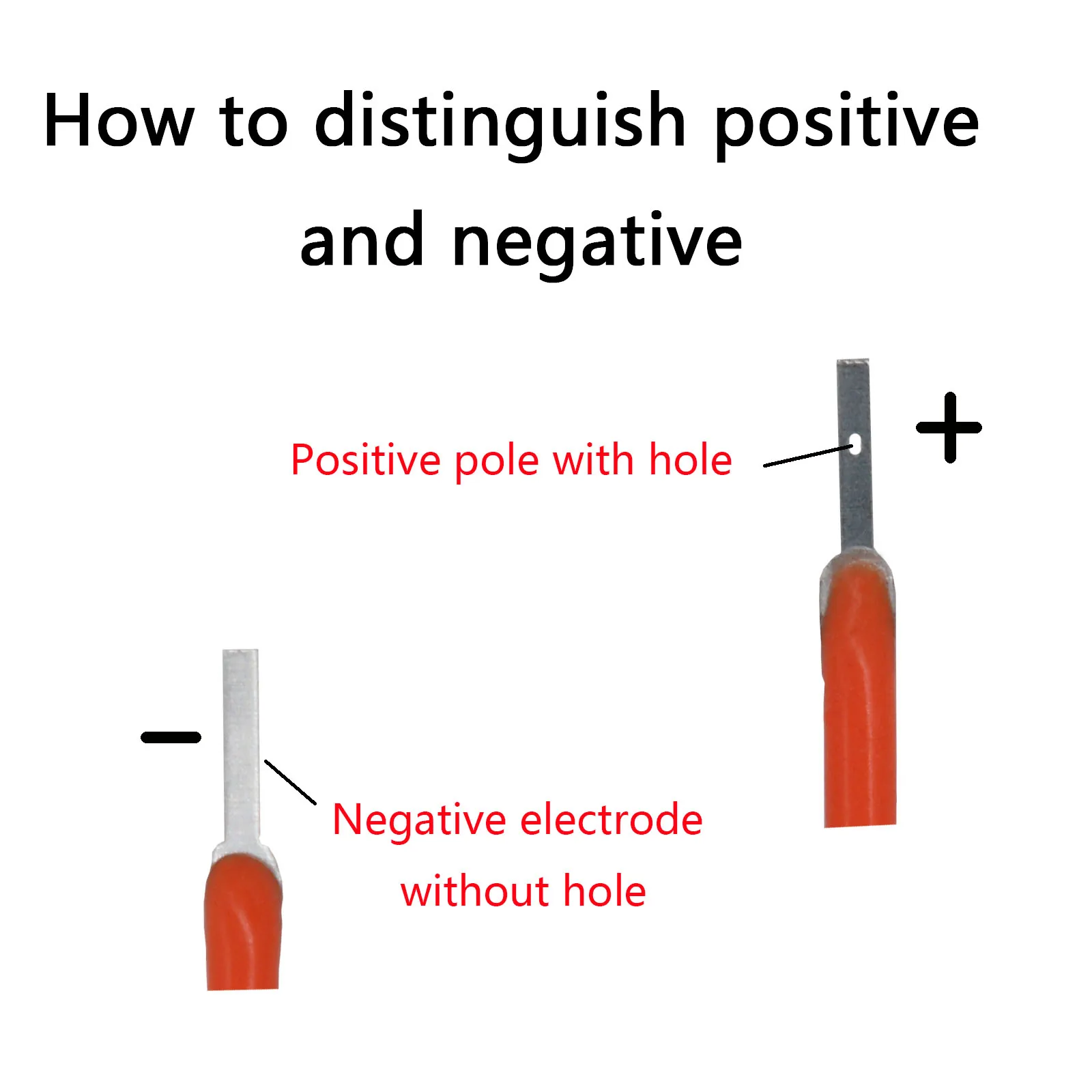 How to distinguish positive and negative

Positive pole with hole

+

−

Negative electrode without hole