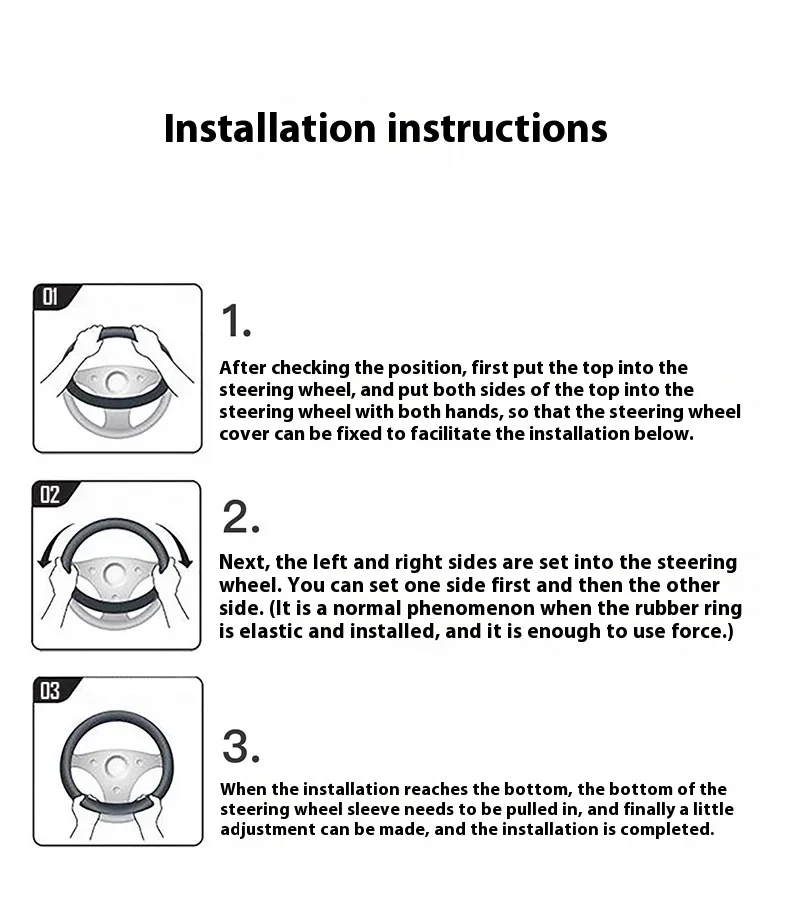 Installation instructions

01

1.

After checking the position, first put the top into the steering wheel, and put both sides of the top into the steering wheel with both hands, so that the steering wheel cover can be fixed to facilitate the installation below.

02

2.

Next, the left and right sides are set into the steering wheel. You can set one side first and then the other side. (It is a normal phenomenon when the rubber ring is elastic and installed, and it is enough to use force.)

03

3.

When the installation reaches the bottom, the bottom of the steering wheel sleeve needs to be pulled in, and finally a little adjustment can be made, and the installation is completed.