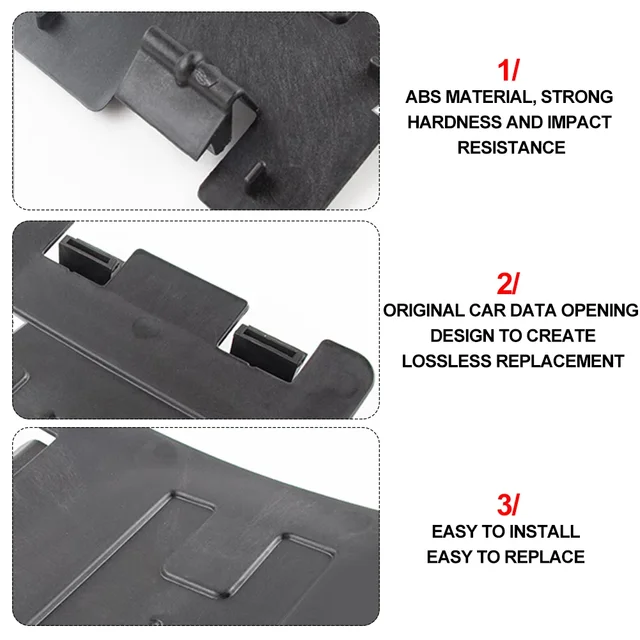 1/
ABS MATERIAL, STRONG HARDNESS AND IMPACT RESISTANCE

2/
ORIGINAL CAR DATA OPENING DESIGN TO CREATE LOSSLESS REPLACEMENT

3/
EASY TO INSTALL
EASY TO REPLACE