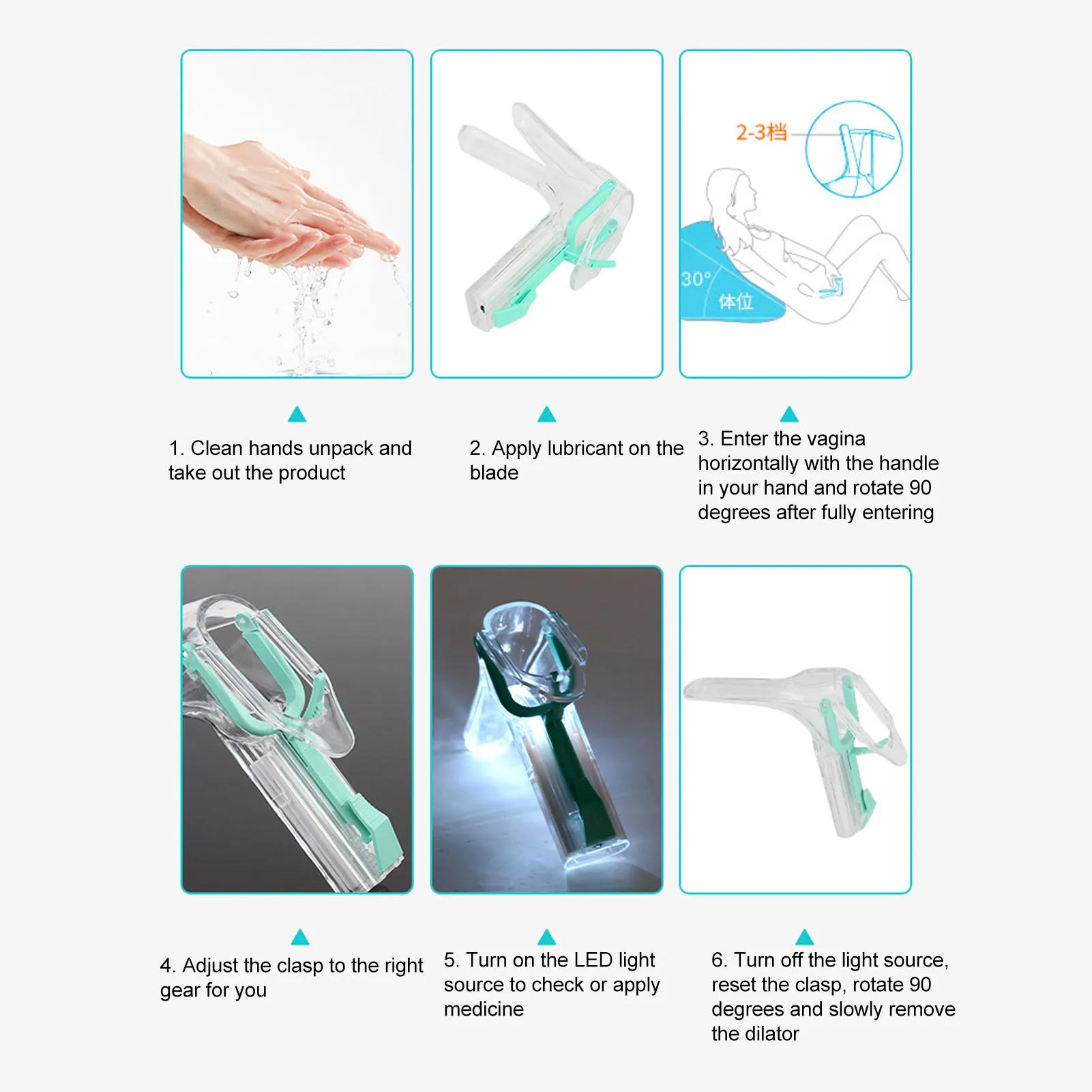 2-3档

30°

体位

1. Clean hands unpack and take out the product

2. Apply lubricant on the blade

3. Enter the vagina horizontally with the handle in your hand and rotate 90 degrees after fully entering

4. Adjust the clasp to the right gear for you

5. Turn on the LED light source to check or apply medicine

6. Turn off the light source, reset the clasp, rotate 90 degrees and slowly remove the dilator