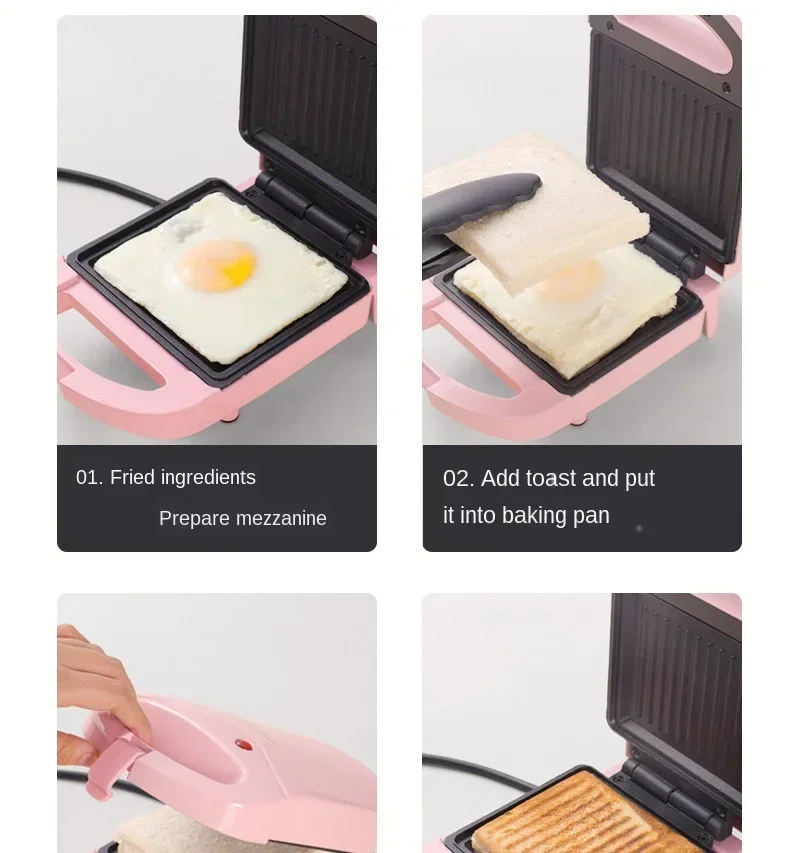 01. Fried ingredients

Prepare mezzanine

02. Add toast and put it into baking pan