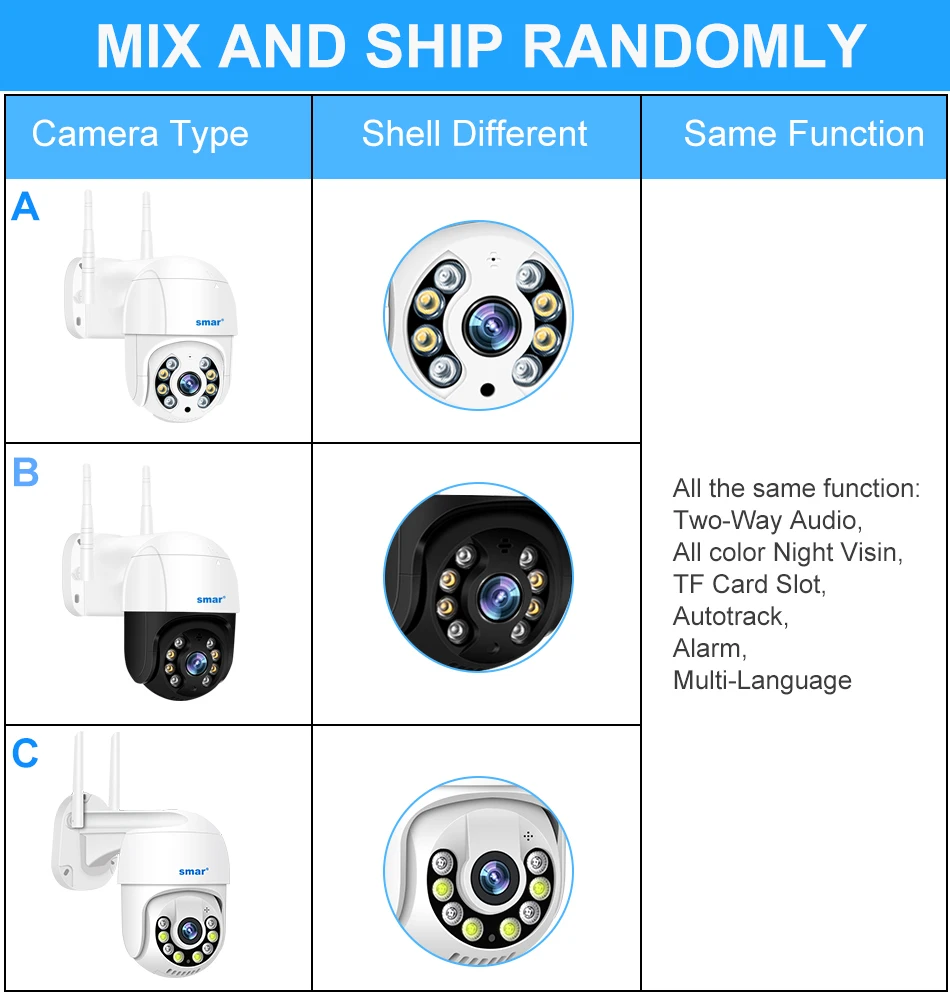 MIX AND SHIP RANDOMLY

| Camera Type | Shell Different | Same Function |
|---|---|---|
| A smar | | All the same function: Two-Way Audio, All color Night Visin, TF Card Slot, Autotrack, Alarm, Multi-Language |
| B smar | | |
| C smar | | |