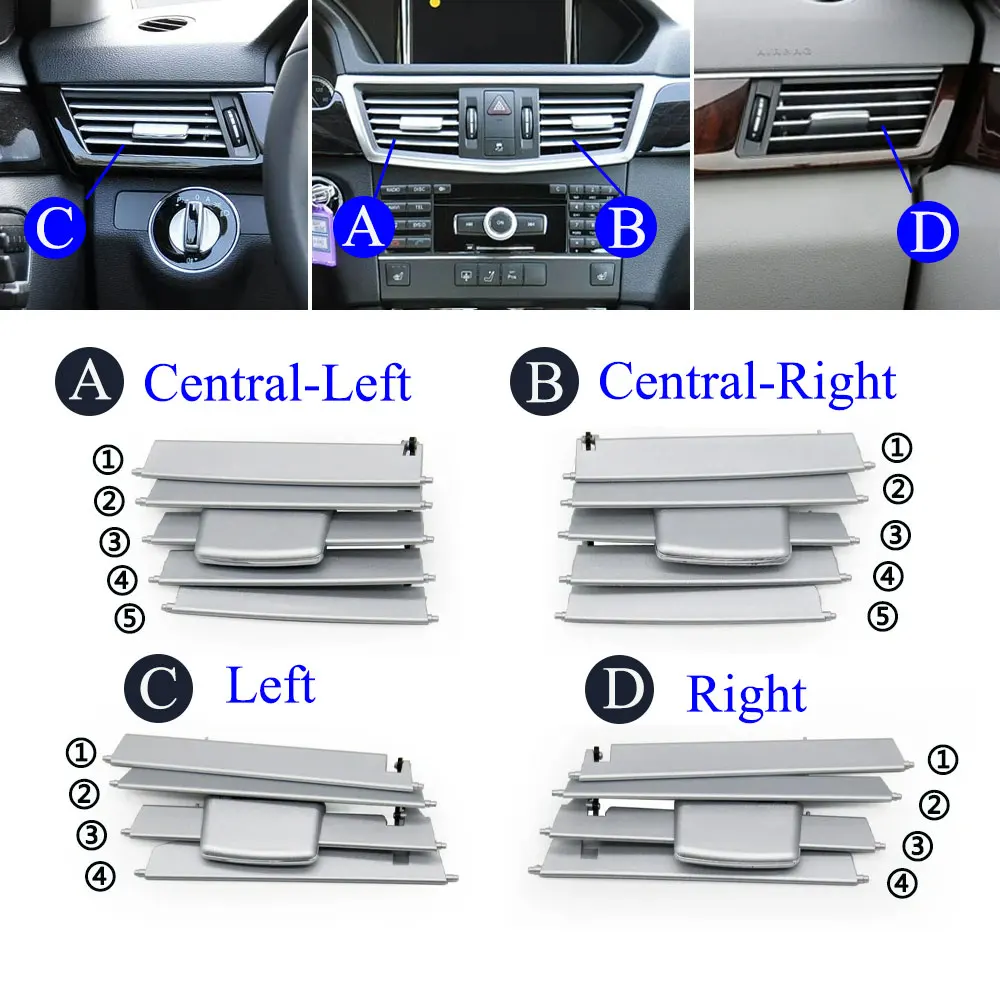 C
A
B
D

A Central-Left
①
②
③
④
⑤

B Central-Right
①
②
③
④
⑤

C Left
①
②
③
④

D Right
①
②
③
④