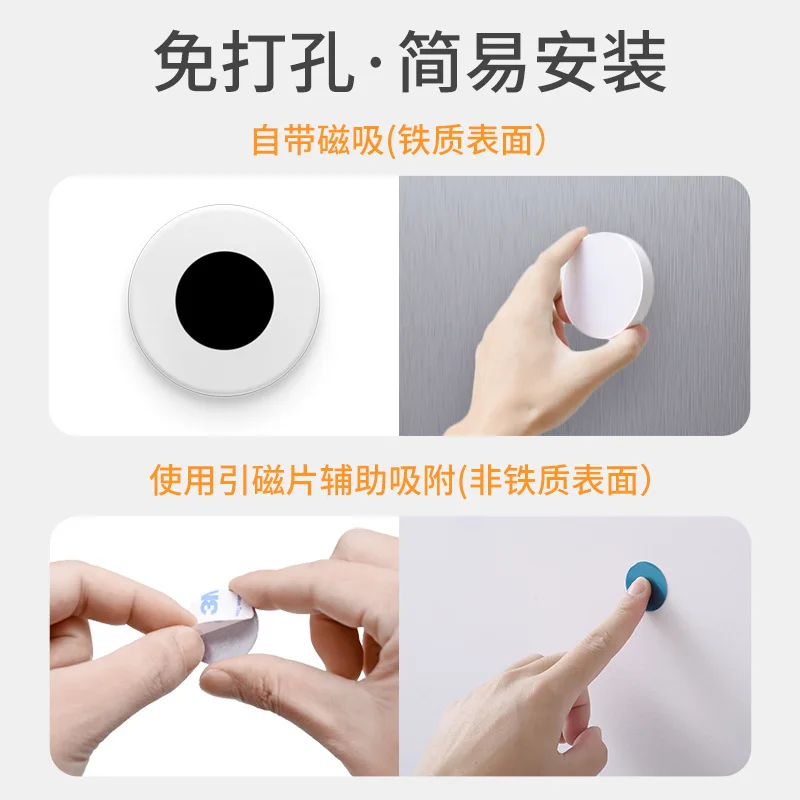 免打孔·简易安装

自带磁吸(铁质表面)

使用引磁片辅助吸附(非铁质表面)

3M