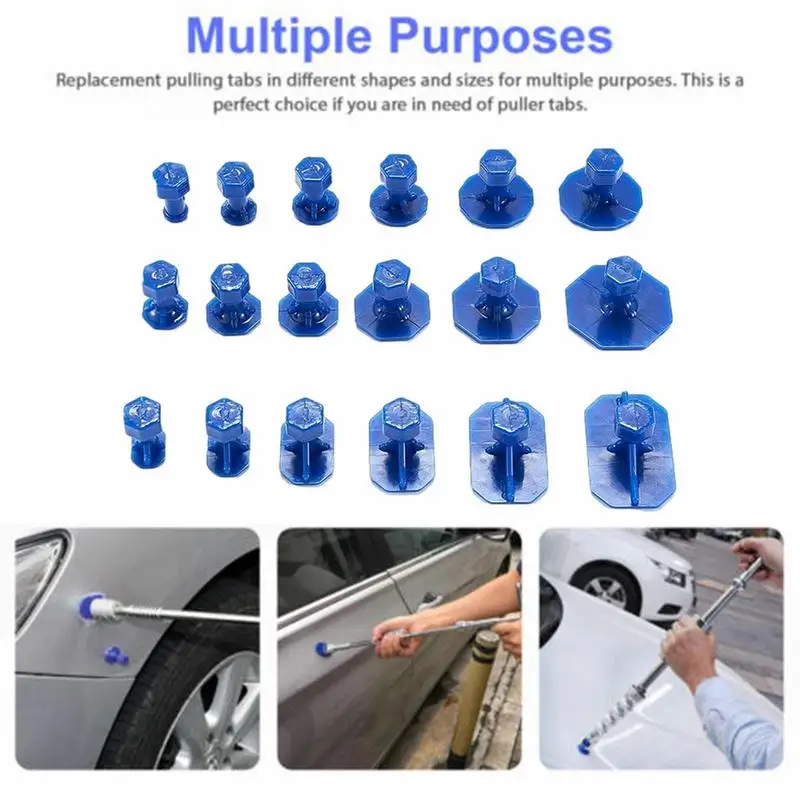 Multiple Purposes

Replacement pulling tabs in different shapes and sizes for multiple purposes. This is a perfect choice if you are in need of puller tabs.