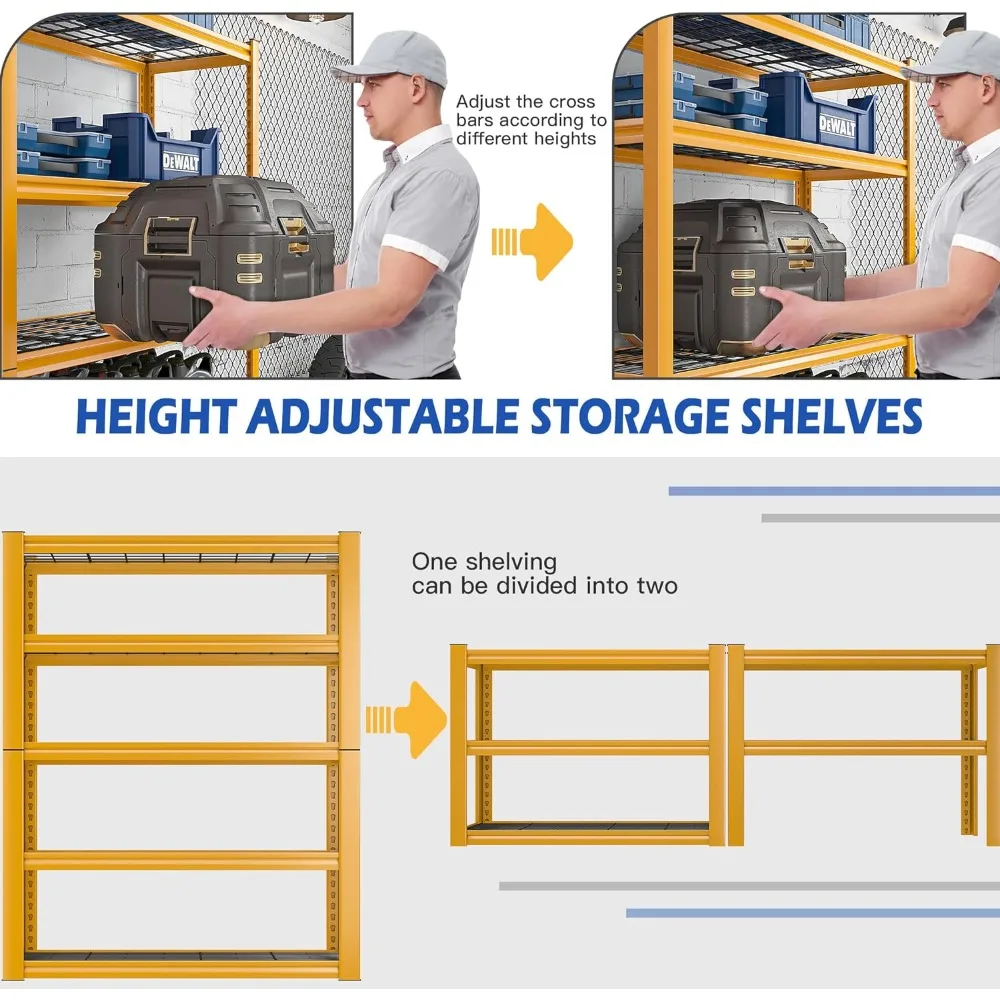 DEWALT

Adjust the cross bars according to different heights

DEWALT

HEIGHT ADJUSTABLE STORAGE SHELVES

One shelving can be divided into two