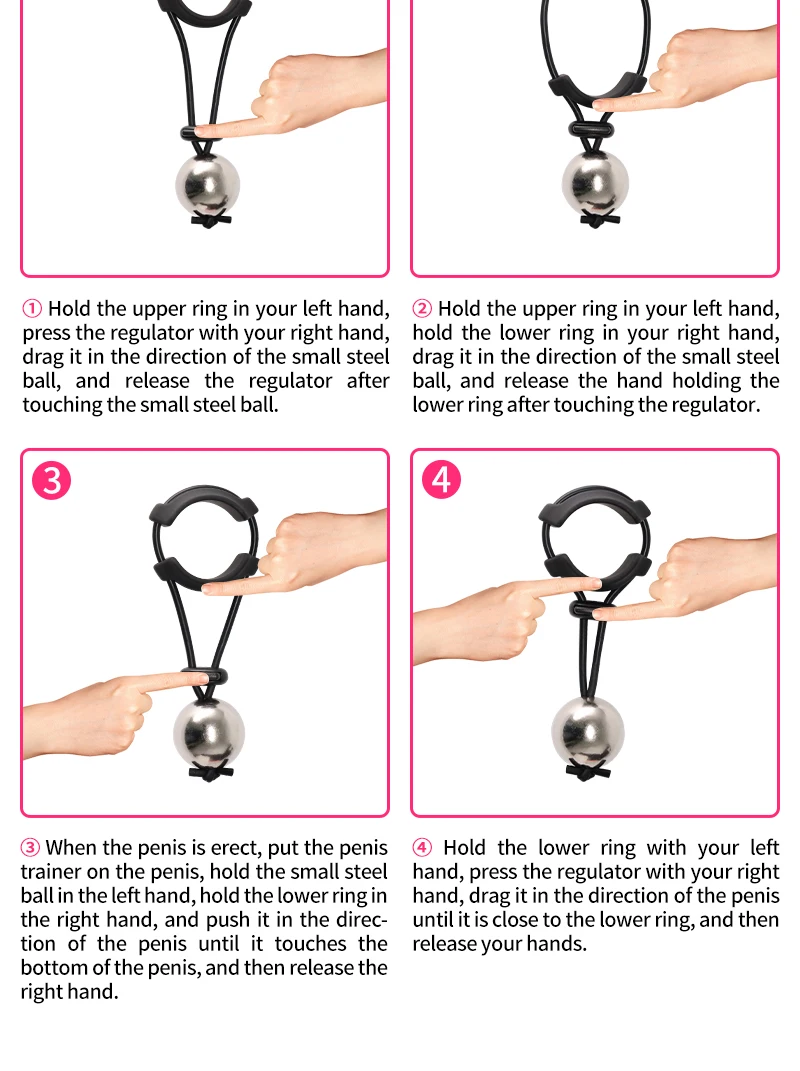 ① Hold the upper ring in your left hand, press the regulator with your right hand, drag it in the direction of the small steel ball, and release the regulator after touching the small steel ball.

② Hold the upper ring in your left hand, hold the lower ring in your right hand, drag it in the direction of the small steel ball, and release the hand holding the lower ring after touching the regulator.

3

4

③ When the penis is erect, put the penis trainer on the penis, hold the small steel ball in the left hand, hold the lower ring in the right hand, and push it in the direction of the penis until it touches the bottom of the penis, and then release the right hand.

④ Hold the lower ring with your left hand, press the regulator with your right hand, drag it in the direction of the penis until it is close to the lower ring, and then release your hands.