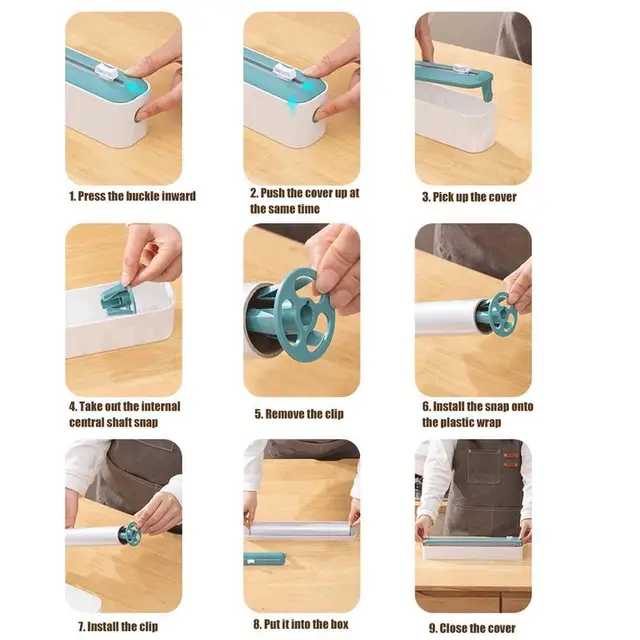 1. Press the buckle inward

2. Push the cover up at the same time

3. Pick up the cover

4. Take out the internal central shaft snap

5. Remove the clip

6. Install the snap onto the plastic wrap

7. Install the clip

8. Put it into the box

9. Close the cover