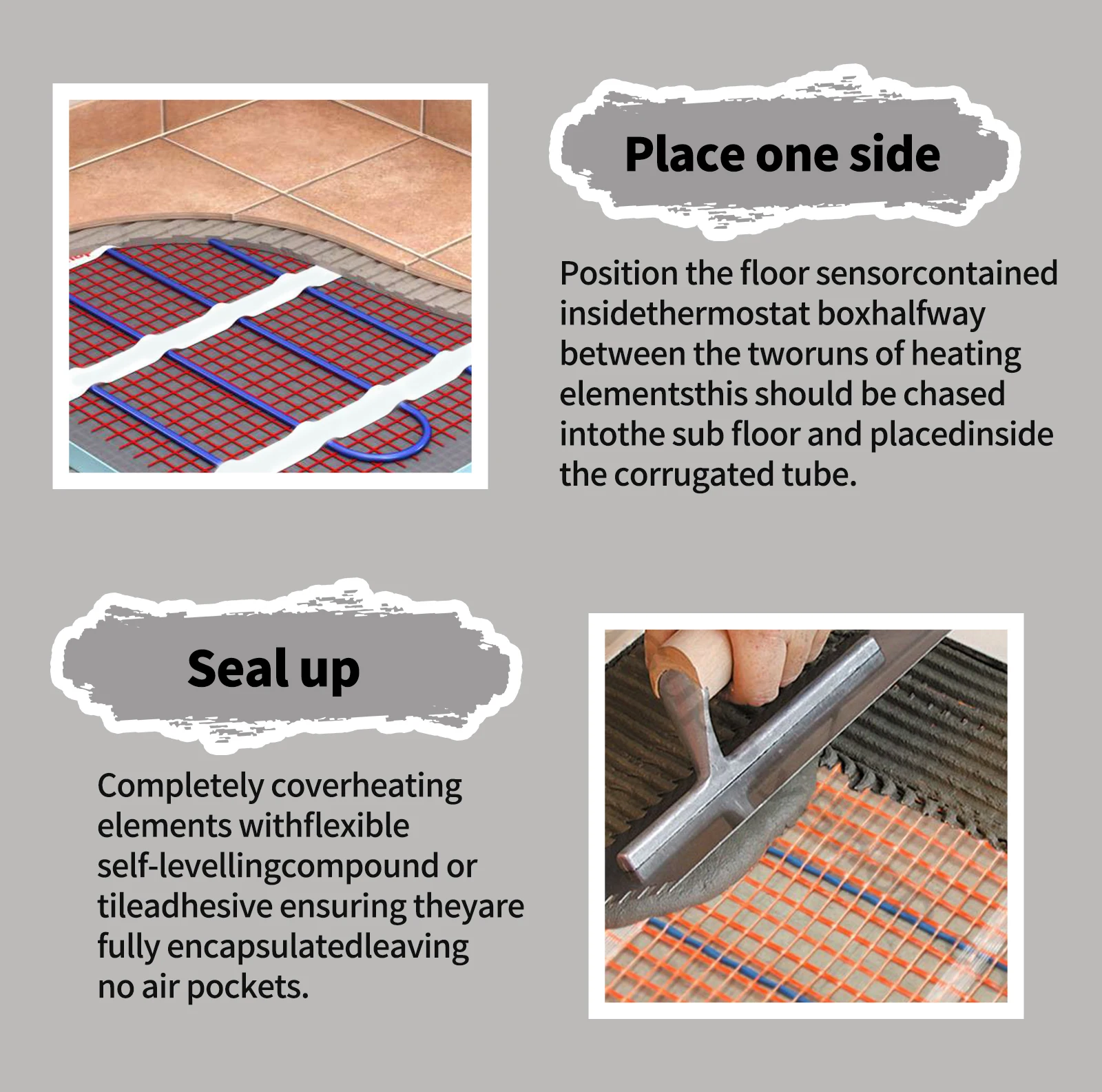 Place one side

Position the floor sensorcontained insidethermostat boxhalfway between the tworuns of heating elementsthis should be chased intothe sub floor and placedinside the corrugated tube.

Seal up

Completely coverheating elements withflexible self-levellingcompound or tileadhesive ensuring theyare fully encapsulatedleaving no air pockets.