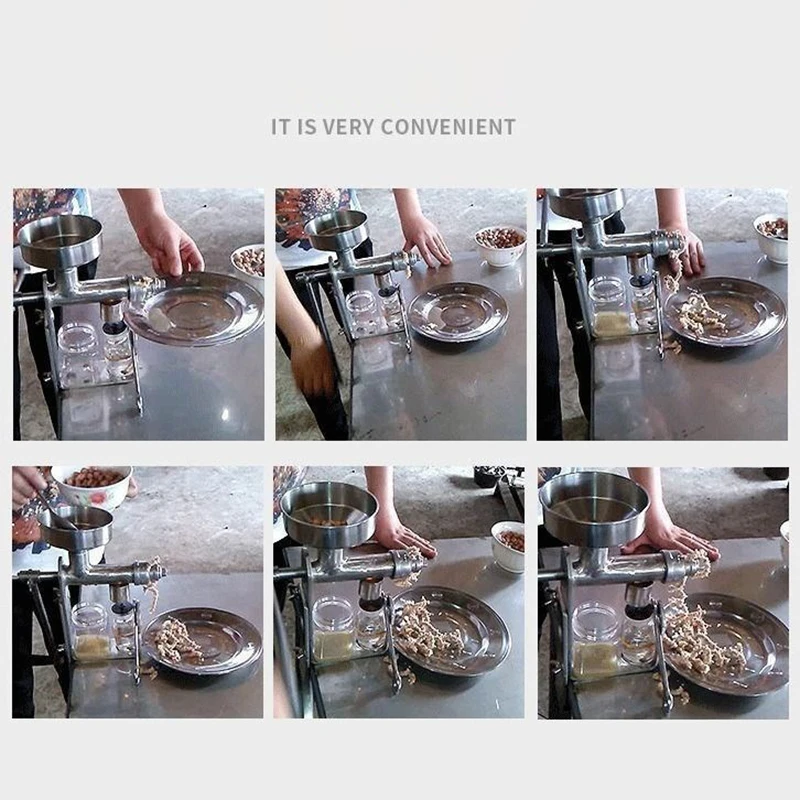 IT IS VERY CONVENIENT