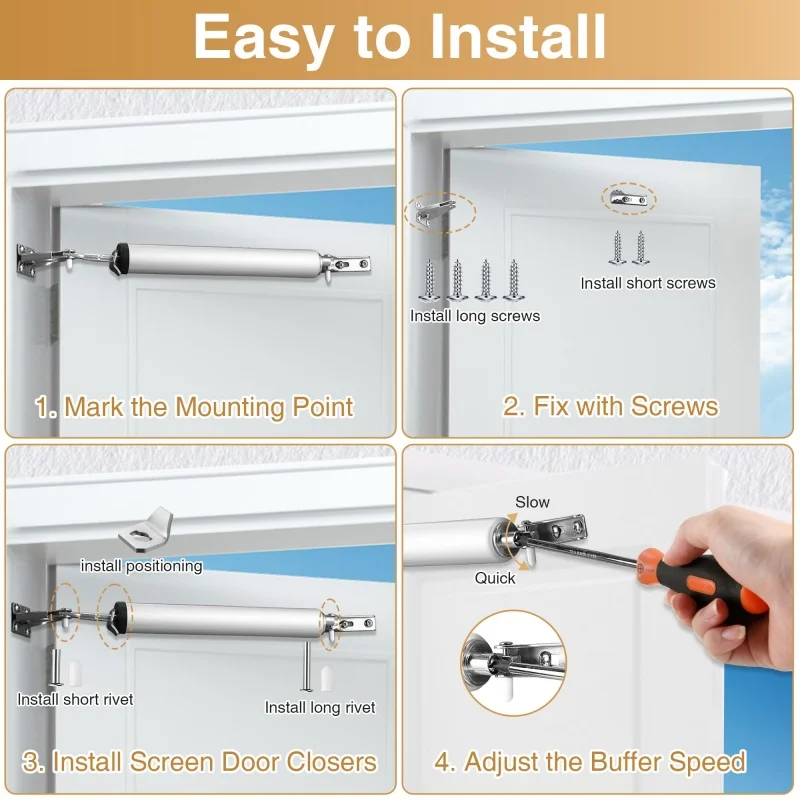 Easy to Install

1. Mark the Mounting Point

Install long screws

Install short screws

2. Fix with Screws

install positioning

Install short rivet

Install long rivet

3. Install Screen Door Closers

Slow

Quick

4. Adjust the Buffer Speed