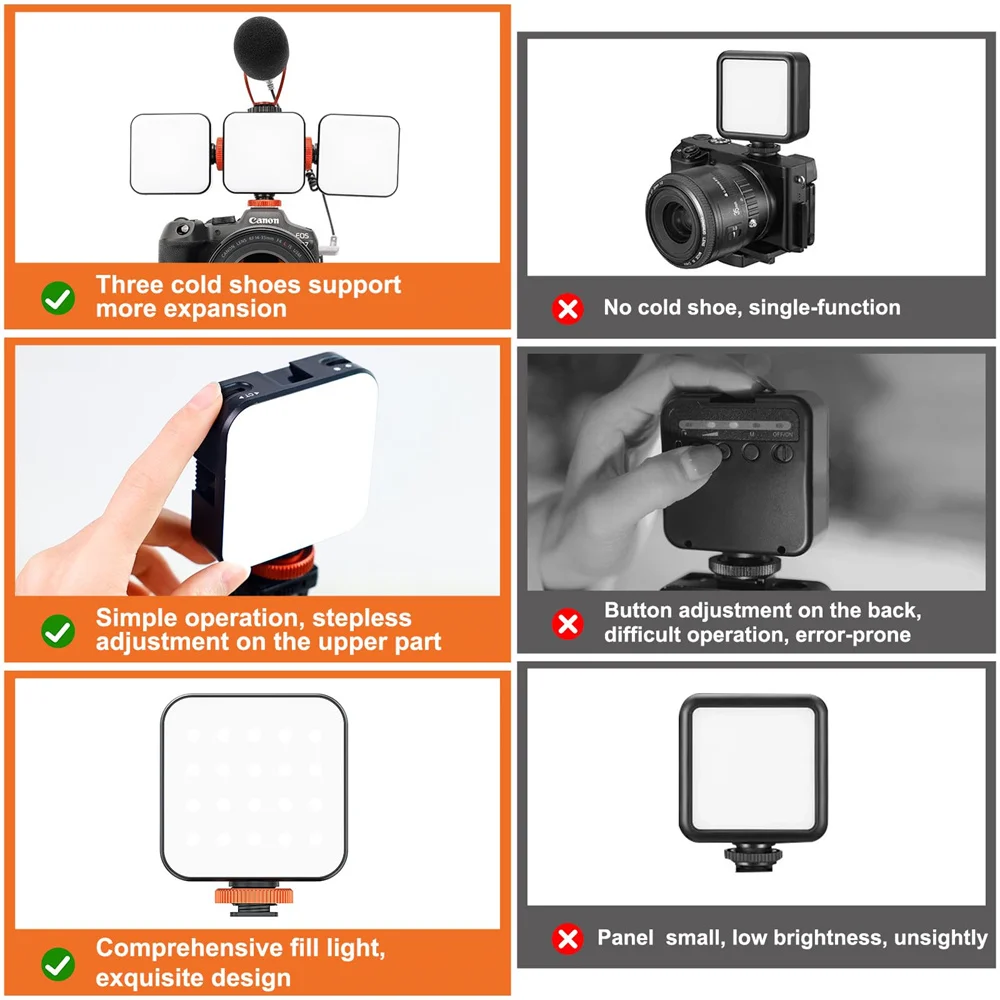 Canon

EOS

Three cold shoes support more expansion

No cold shoe, single-function

Simple operation, stepless adjustment on the upper part

Button adjustment on the back, difficult operation, error-prone

Comprehensive fill light, exquisite design

Panel small, low brightness, unsightly