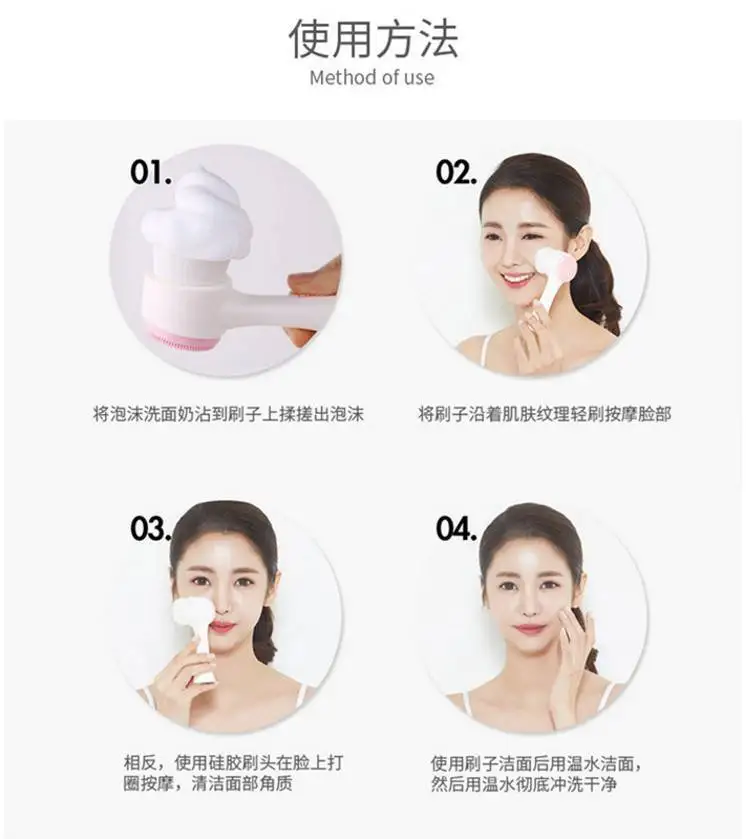 使用方法
Method of use

01.

将泡沫洗面奶沾到刷子上揉搓出泡沫

02.

将刷子沿着肌肤纹理轻刷按摩脸部

03.

相反，使用硅胶刷头在脸上打圈按摩，清洁面部角质

04.

使用刷子洁面后用温水洁面，然后用温水彻底冲洗干净