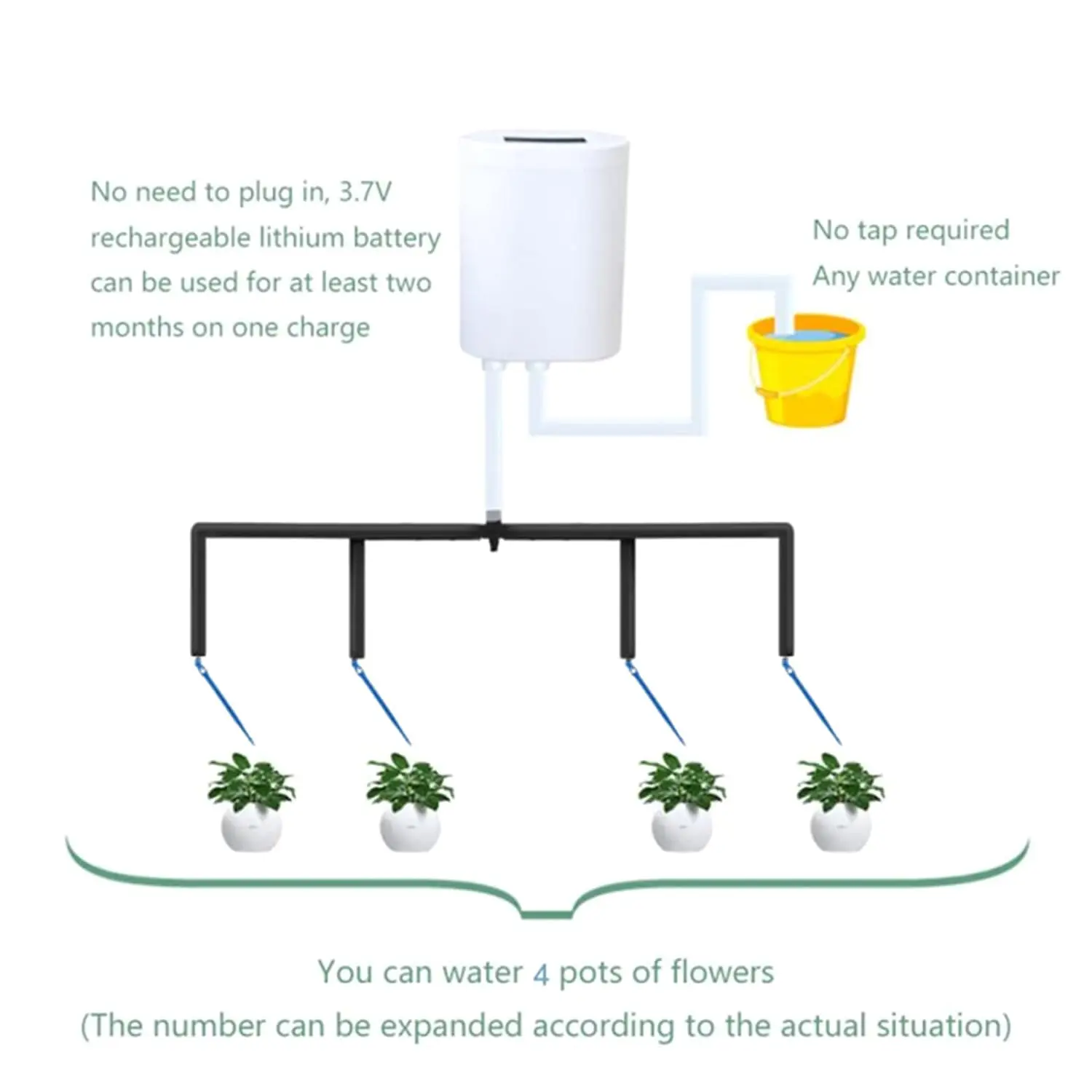 No need to plug in, 3.7V rechargeable lithium battery can be used for at least two months on one charge

No tap required
Any water container

You can water 4 pots of flowers
(The number can be expanded according to the actual situation)