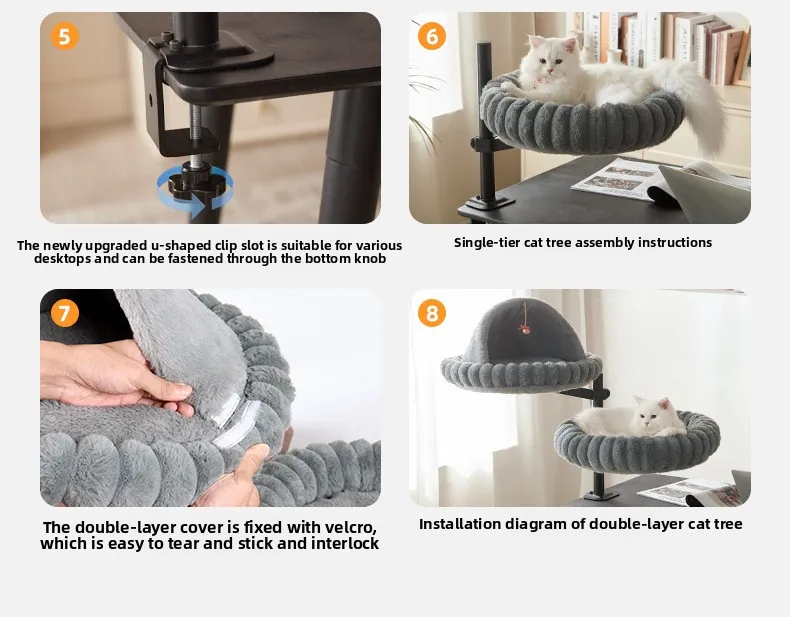 5

The newly upgraded u-shaped clip slot is suitable for various desktops and can be fastened through the bottom knob

6

Single-tier cat tree assembly instructions

7

The double-layer cover is fixed with velcro, which is easy to tear and stick and interlock

8

Installation diagram of double-layer cat tree