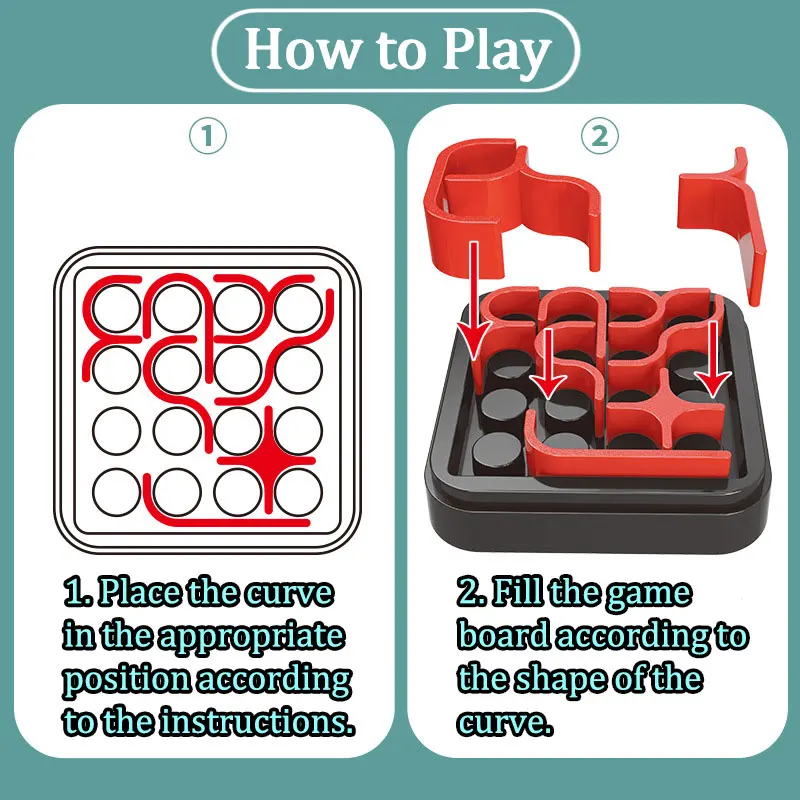 How to Play

①

1. Place the curve in the appropriate position according to the instructions.

②

2. Fill the game board according to the shape of the curve.