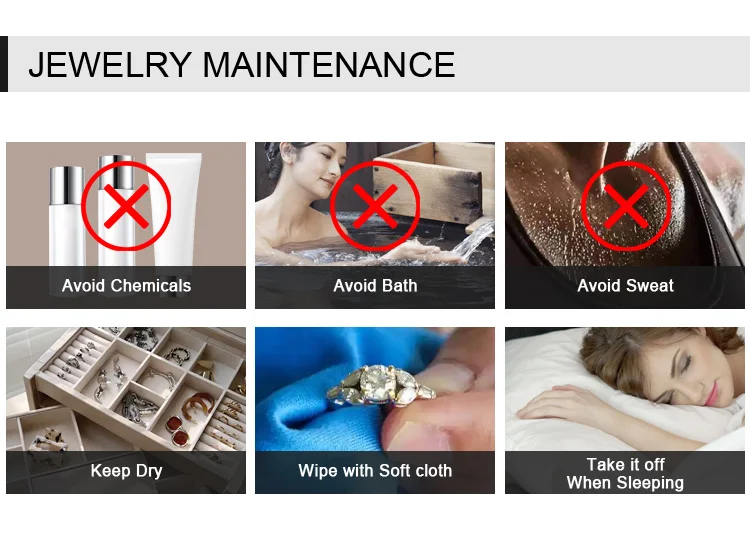 JEWELRY MAINTENANCE

Avoid Chemicals

Avoid Bath

Avoid Sweat

Keep Dry

Wipe with Soft cloth

Take it off When Sleeping