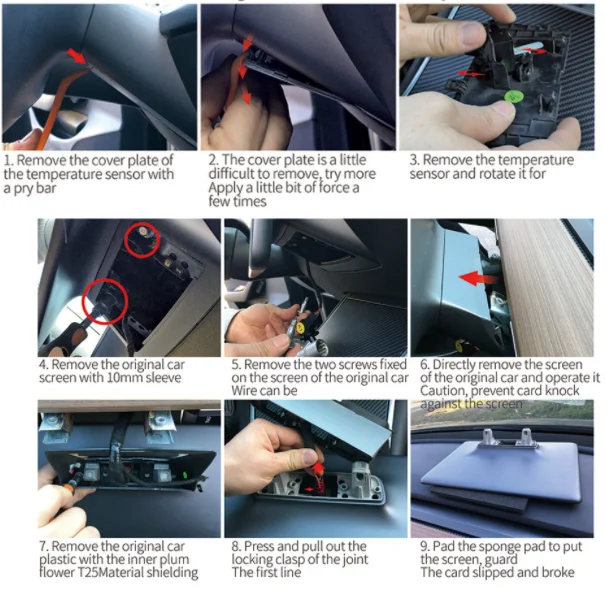 1. Remove the cover plate of the temperature sensor with a pry bar

2. The cover plate is a little difficult to remove, try more Apply a little bit of force a few times

3. Remove the temperature sensor and rotate it for

4. Remove the original car screen with 10mm sleeve

5. Remove the two screws fixed on the screen of the original car Wire can be

6. Directly remove the screen of the original car and operate it Caution, prevent card knock against the screen

7. Remove the original car plastic with the inner plum flower T25Material shielding

8. Press and pull out the locking clasp of the joint The first line

9. Pad the sponge pad to put the screen, guard The card slipped and broke