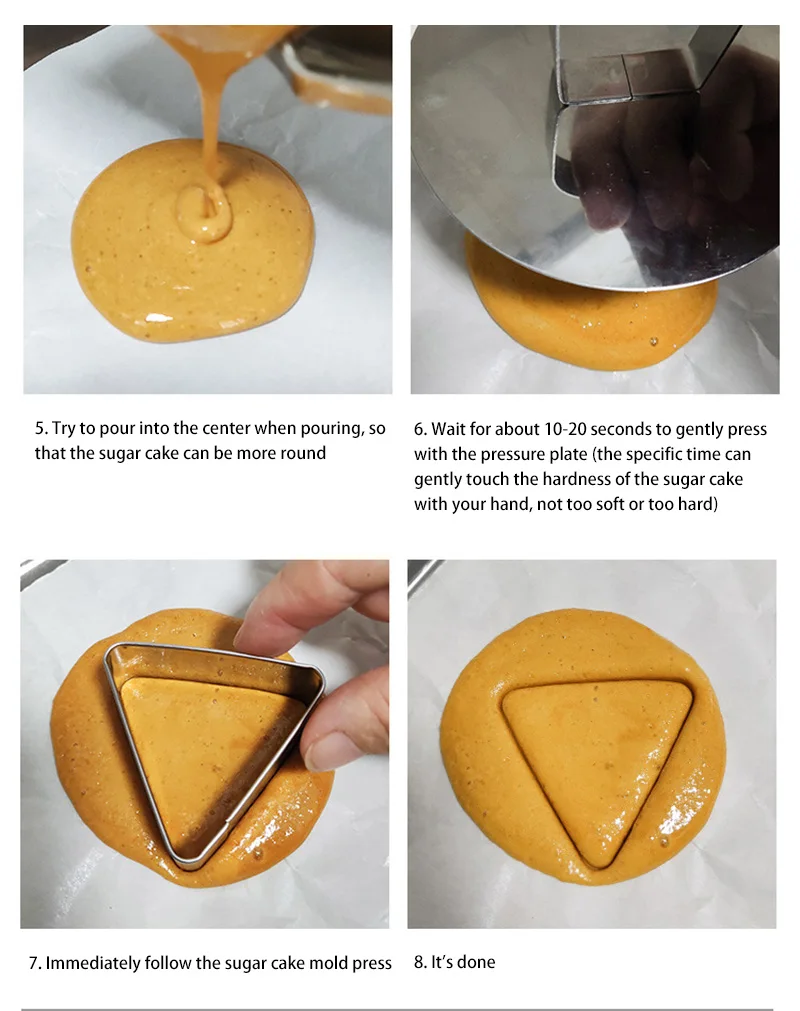 5. Try to pour into the center when pouring, so that the sugar cake can be more round

6. Wait for about 10-20 seconds to gently press with the pressure plate (the specific time can gently touch the hardness of the sugar cake with your hand, not too soft or too hard)

7. Immediately follow the sugar cake mold press

8. It's done