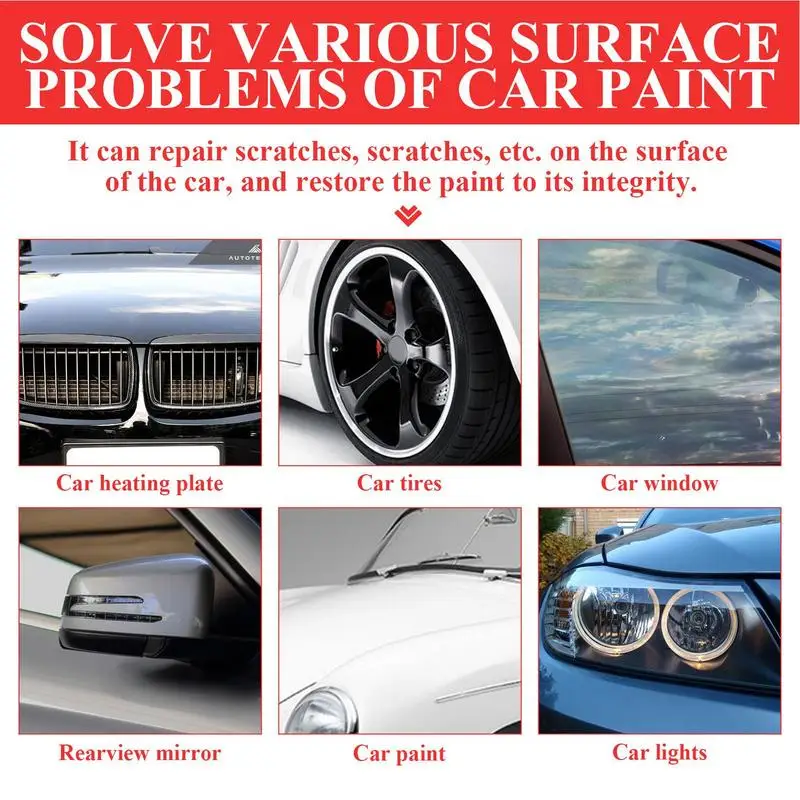 SOLVE VARIOUS SURFACE PROBLEMS OF CAR PAINT

It can repair scratches, scratches, etc. on the surface of the car, and restore the paint to its integrity.

AUTOTE

Car heating plate

Car tires

Car window

Rearview mirror

Car paint

Car lights