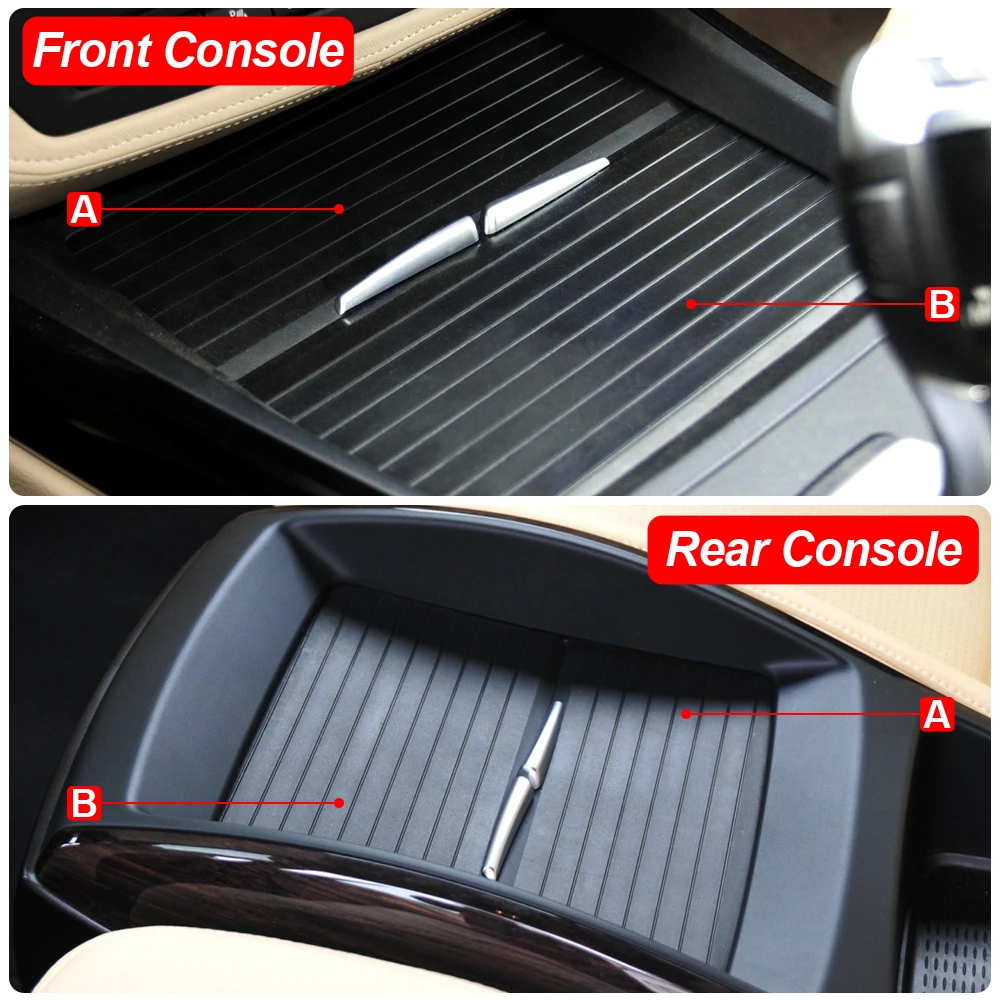 Front Console

A

B

Rear Console

A

B