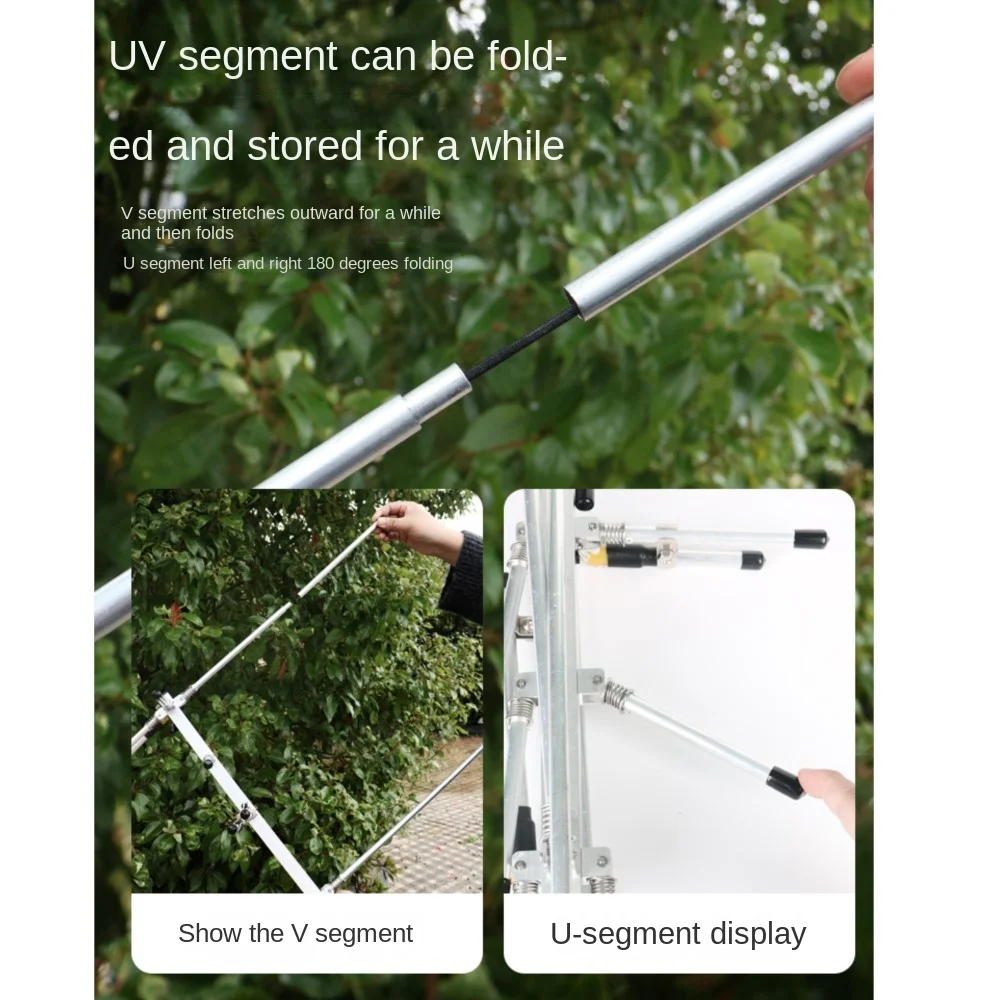 UV segment can be folded and stored for a while

V segment stretches outward for a while and then folds

U segment left and right 180 degrees folding

Show the V segment

U-segment display