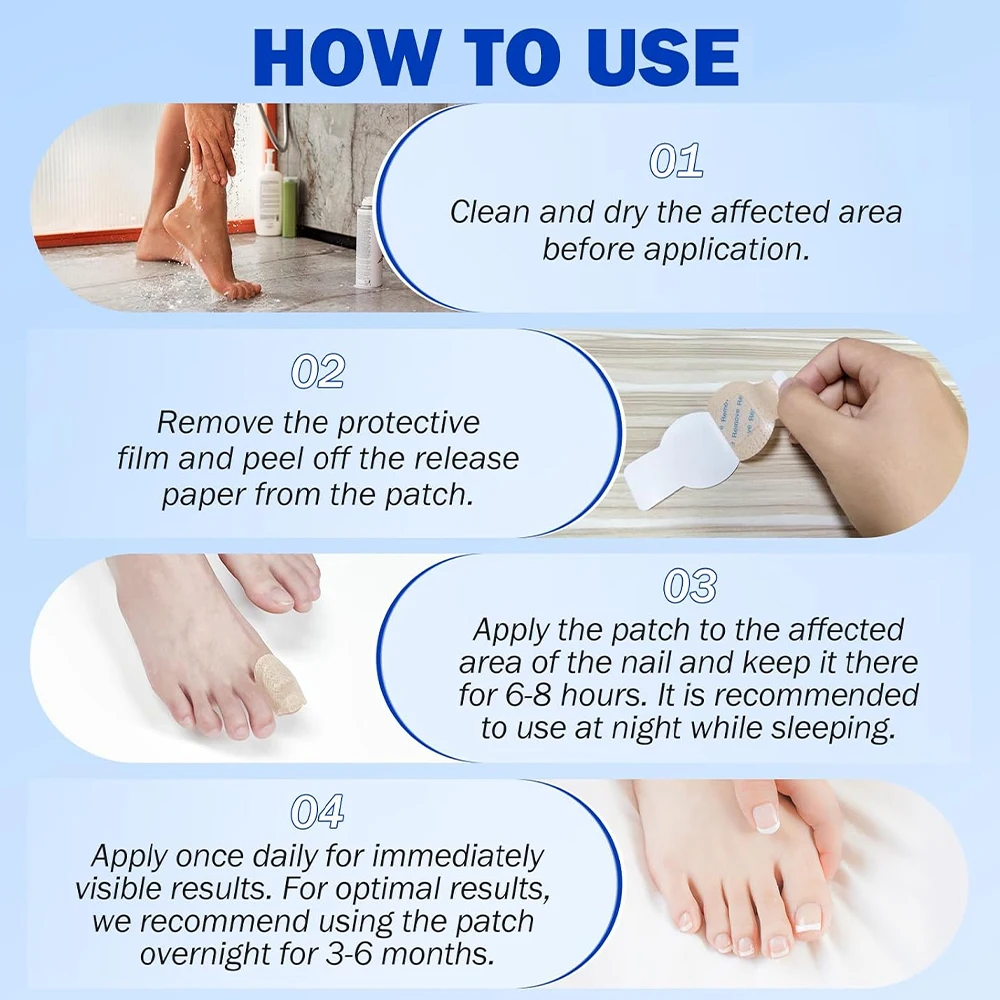 HOW TO USE

01
Clean and dry the affected area before application.

02
Remove the protective film and peel off the release paper from the patch.

03
Apply the patch to the affected area of the nail and keep it there for 6-8 hours. It is recommended to use at night while sleeping.

04
Apply once daily for immediately visible results. For optimal results, we recommend using the patch overnight for 3-6 months.