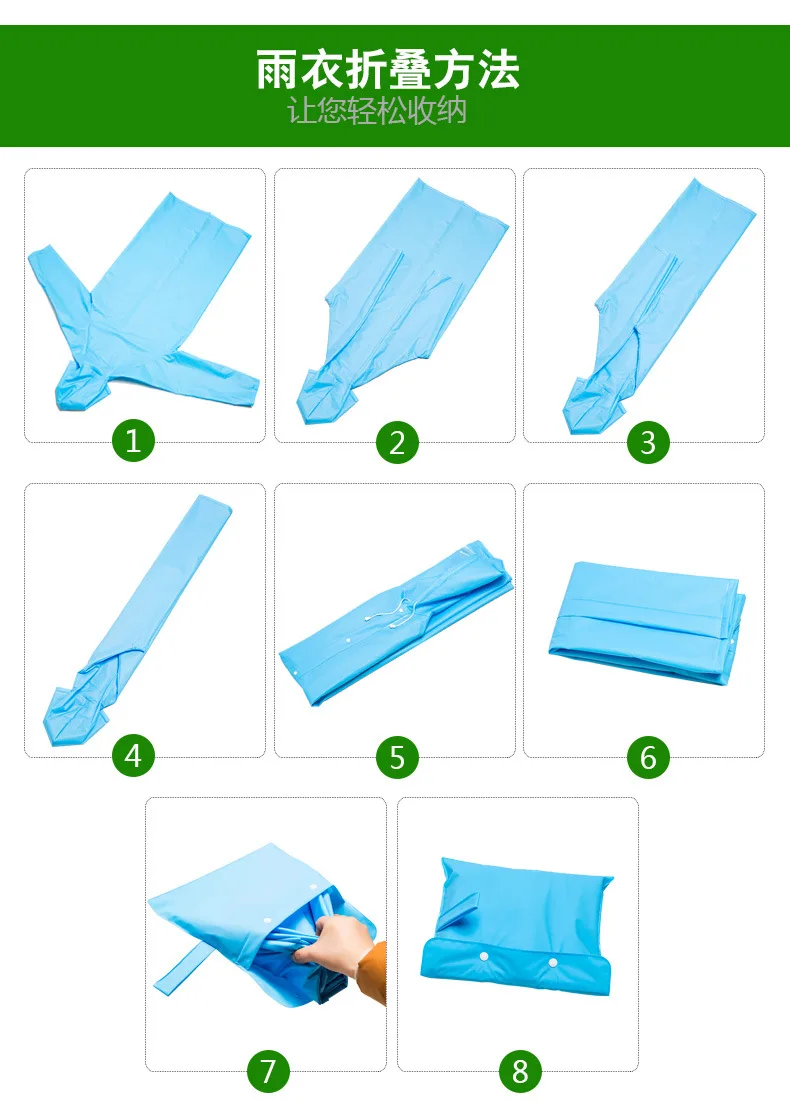 雨衣折叠方法
让您轻松收纳

1

2

3

4

5

6

7

8