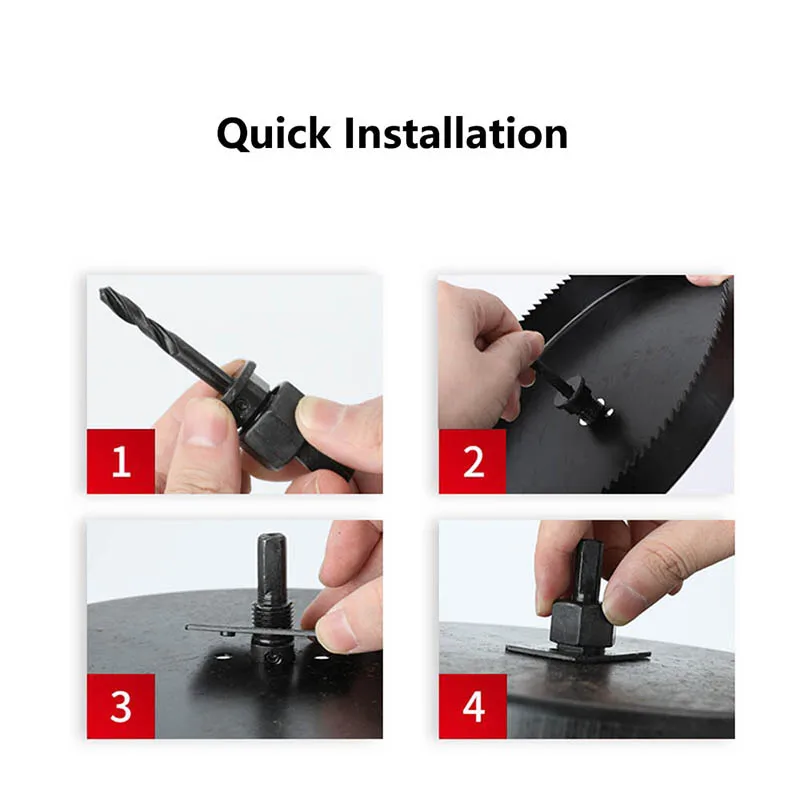 Quick Installation

1

2

3

4