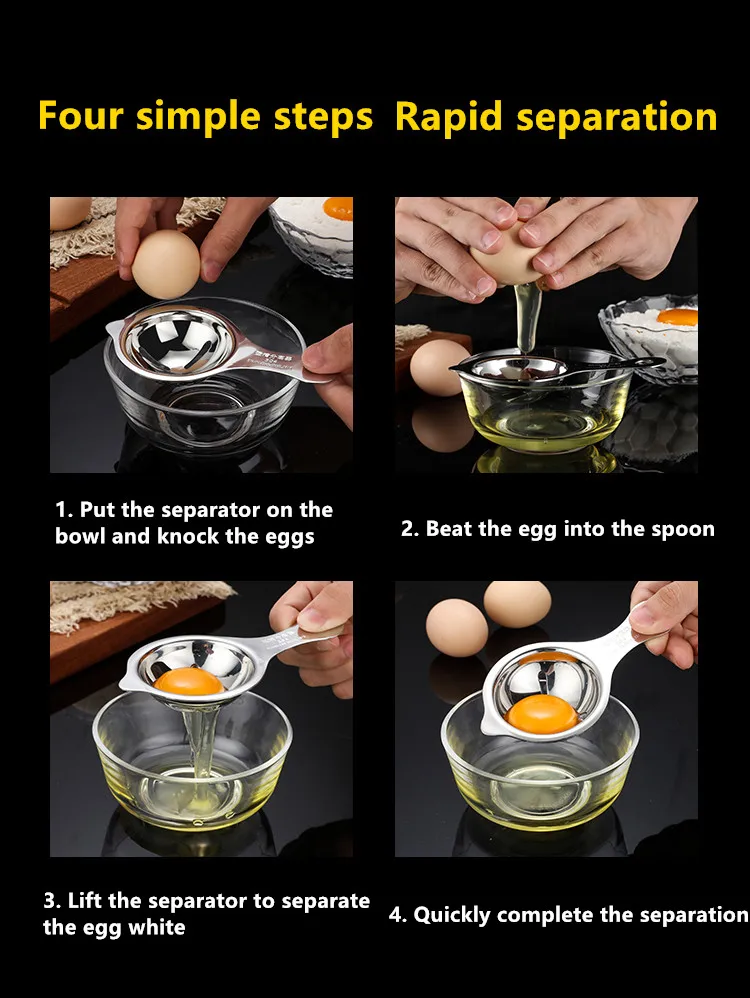 Four simple steps  Rapid separation

1. Put the separator on the bowl and knock the eggs

2. Beat the egg into the spoon

3. Lift the separator to separate the egg white

4. Quickly complete the separation