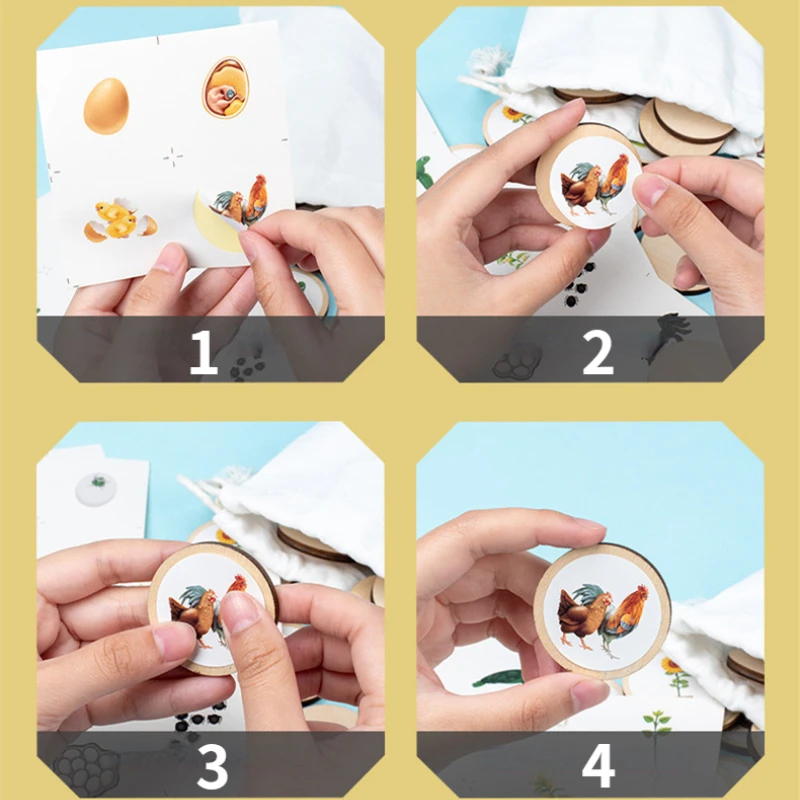 1

2

3

4