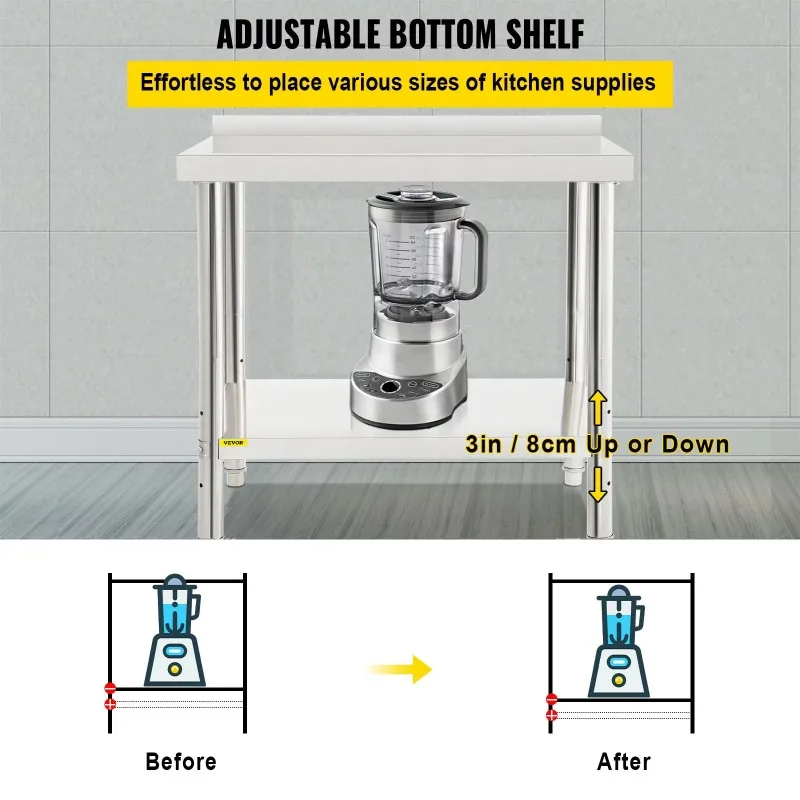 ADJUSTABLE BOTTOM SHELF

Effortless to place various sizes of kitchen supplies

VEVOR

3in / 8cm Up or Down

Before

After