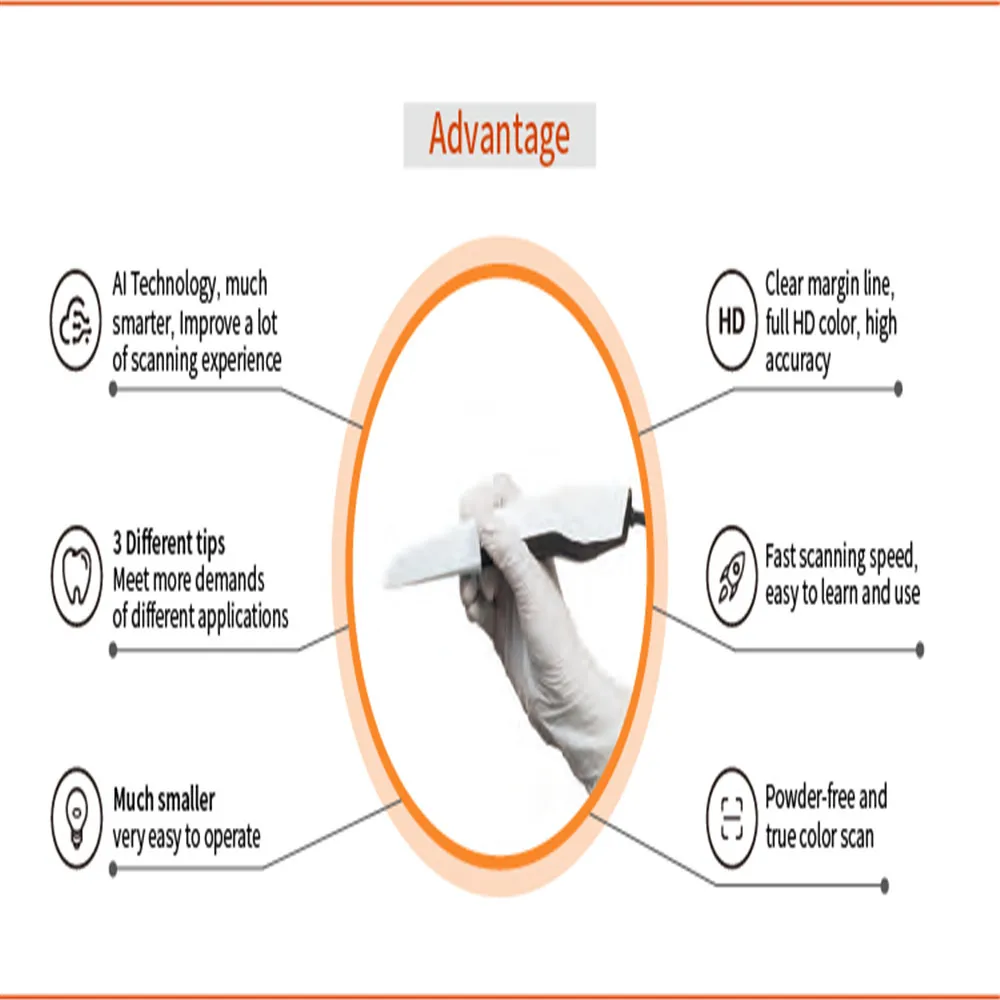 Advantage

AI Technology, much smarter, Improve a lot of scanning experience

3 Different tips
Meet more demands of different applications

Much smaller
very easy to operate

HD

Clear margin line, full HD color, high accuracy

Fast scanning speed, easy to learn and use

Powder-free and true color scan