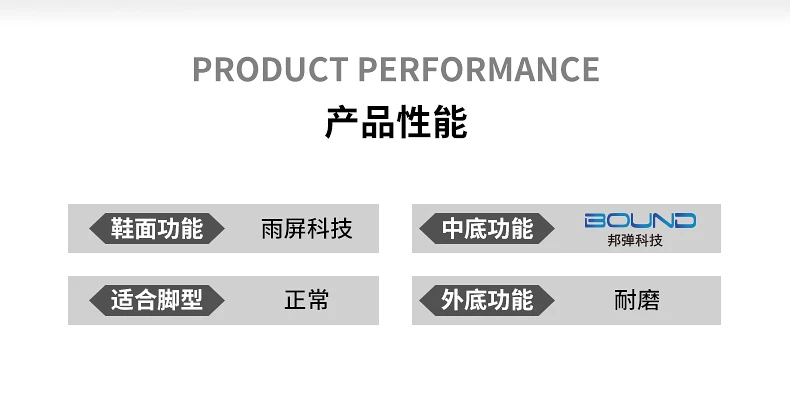 PRODUCT PERFORMANCE

产品性能

鞋面功能 雨屏科技

适合脚型 正常

中底功能 BOUND 邦弹科技

外底功能 耐磨