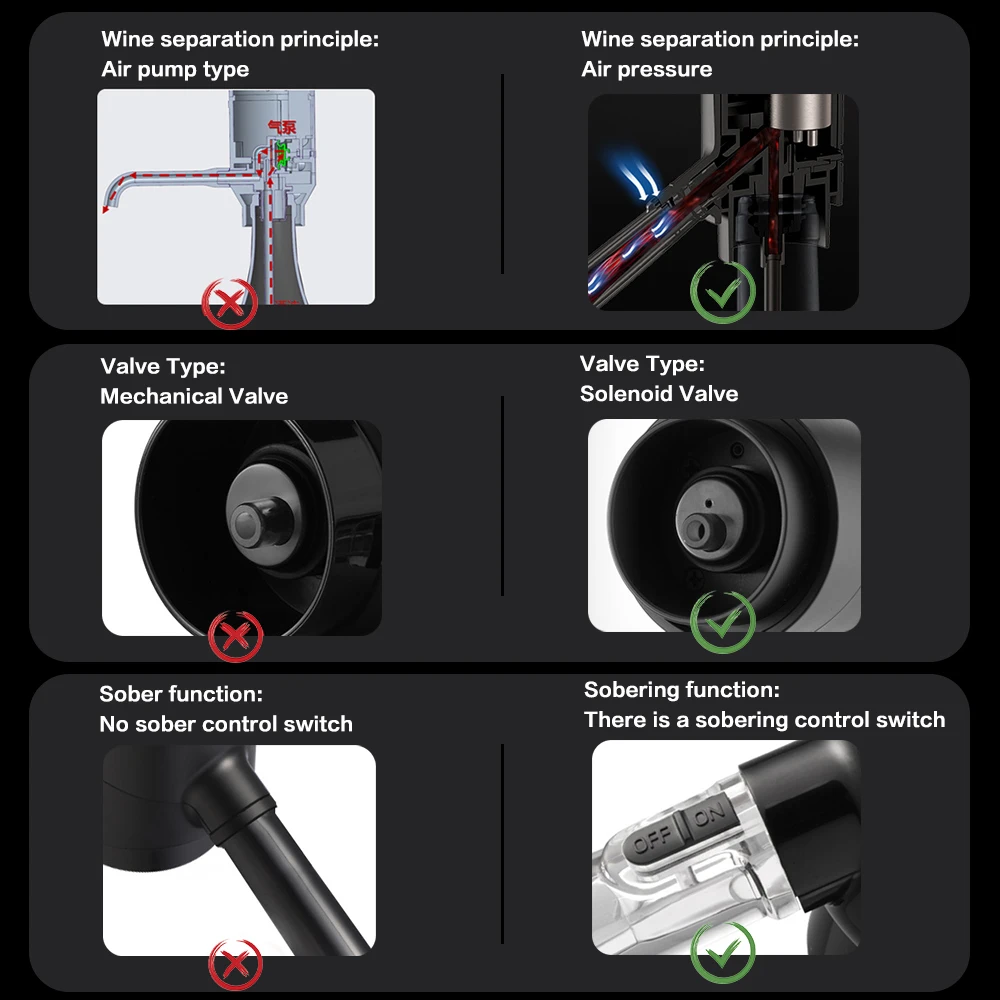 Wine separation principle:
Air pump type

气泵

Wine separation principle:
Air pressure

Valve Type:
Mechanical Valve

Valve Type:
Solenoid Valve

Sober function:
No sober control switch

Sobering function:
There is a sobering control switch

OFF ON