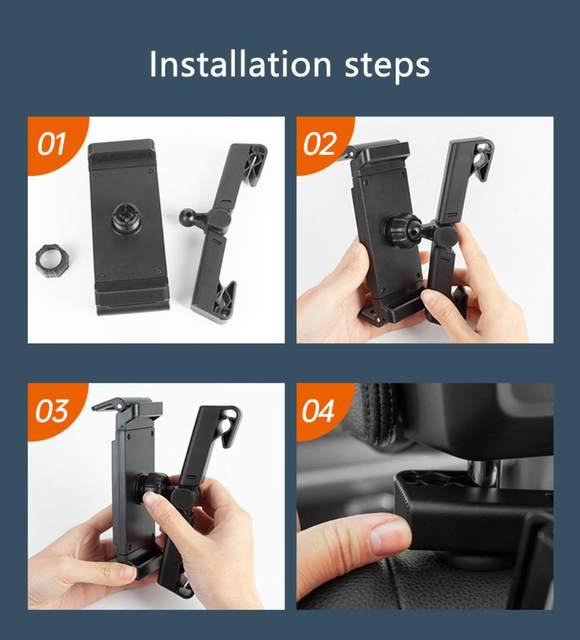 Installation steps

01

02

03

04