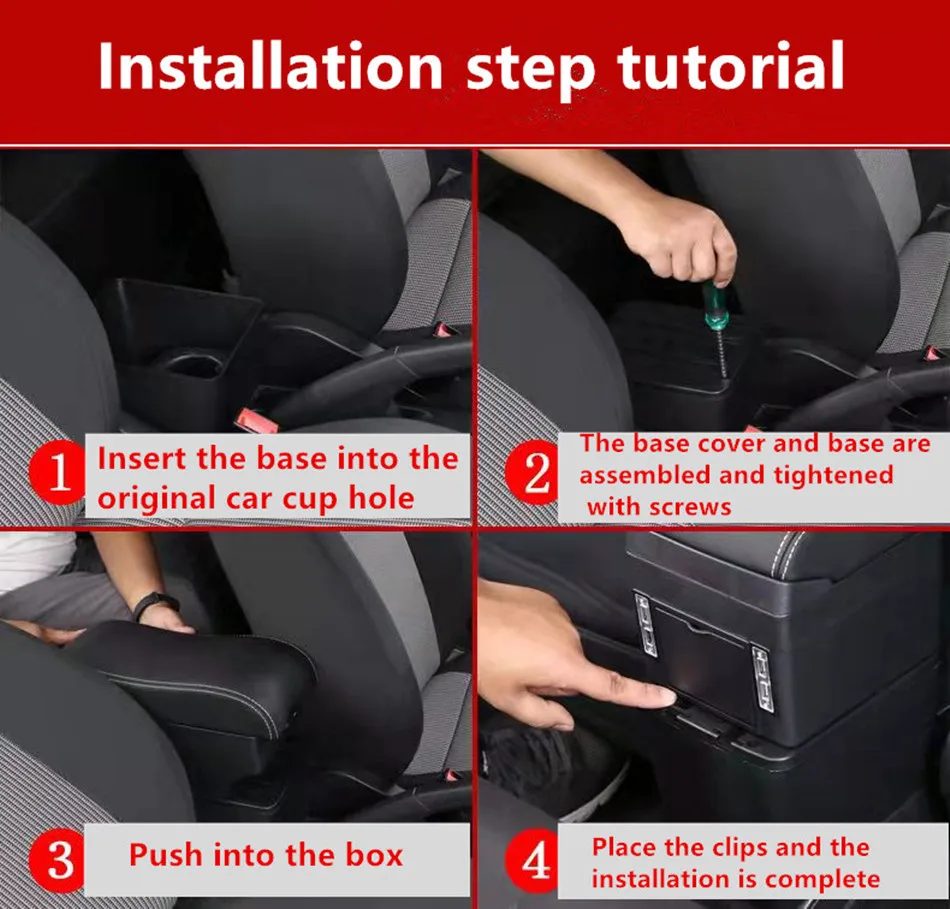 Installation step tutorial

1 Insert the base into the original car cup hole

2 The base cover and base are assembled and tightened with screws

3 Push into the box

4 Place the clips and the installation is complete