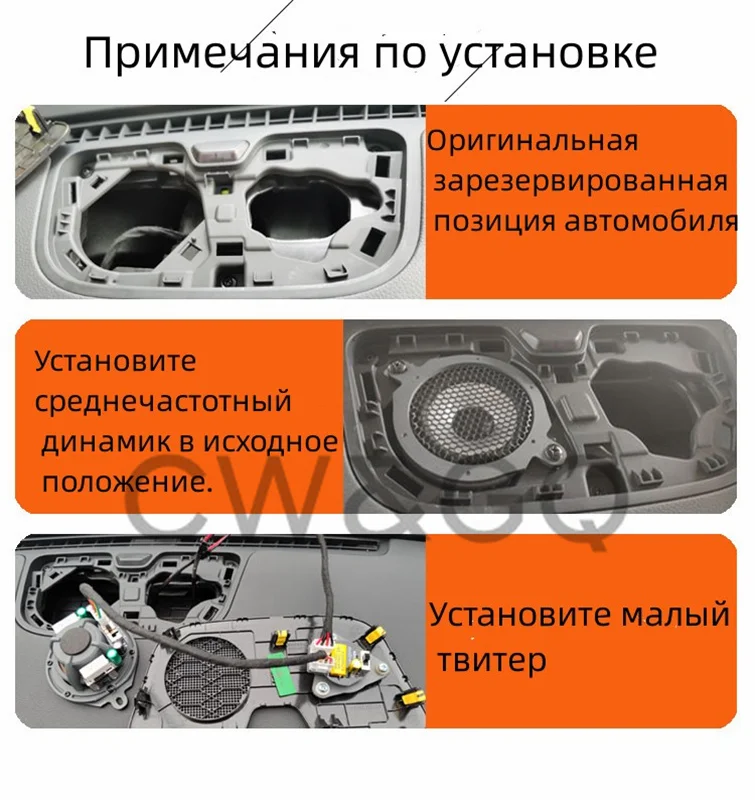 Примечания по установке

Оригинальная зарезервированная позиция автомобиля

Установите среднечастотный динамик в исходное положение.

CW&GQ

Установите малый твитер