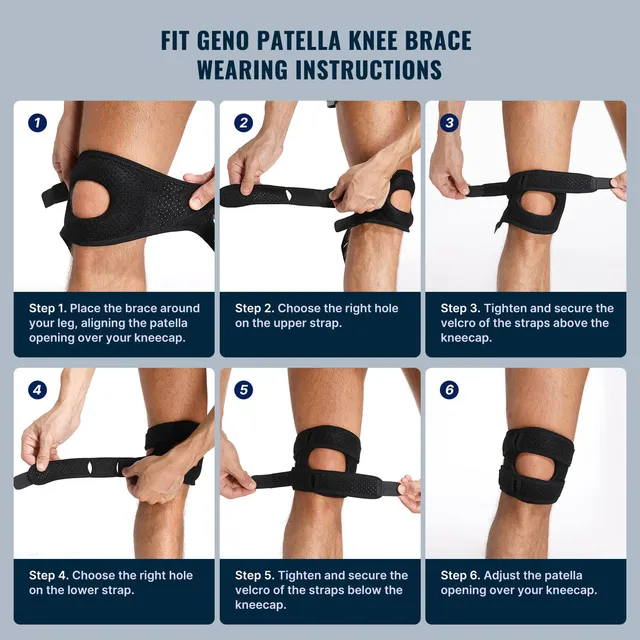 FIT GENO PATELLA KNEE BRACE WEARING INSTRUCTIONS

1

Step 1. Place the brace around your leg, aligning the patella opening over your kneecap.

2

Step 2. Choose the right hole on the upper strap.

3

Step 3. Tighten and secure the velcro of the straps above the kneecap.

4

Step 4. Choose the right hole on the lower strap.

5

Step 5. Tighten and secure the velcro of the straps below the kneecap.

6

Step 6. Adjust the patella opening over your kneecap.