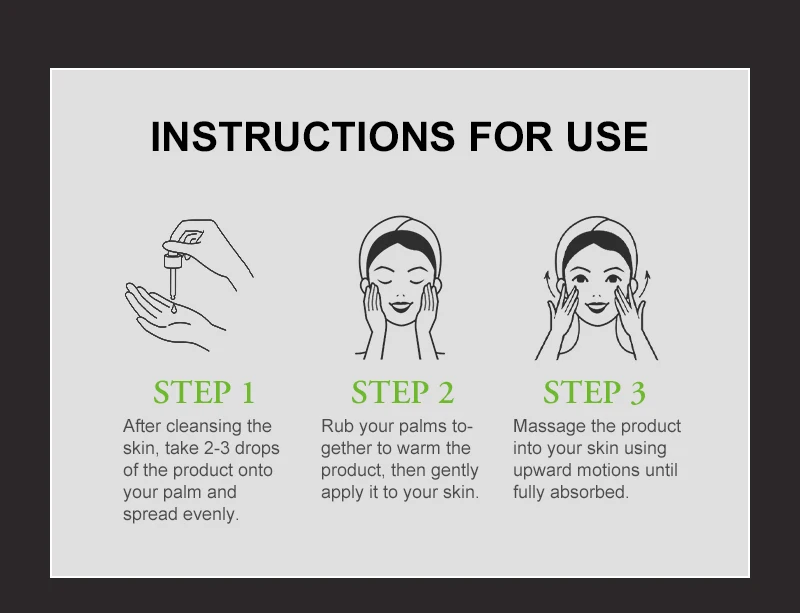 INSTRUCTIONS FOR USE

STEP 1

After cleansing the skin, take 2-3 drops of the product onto your palm and spread evenly.

STEP 2

Rub your palms together to warm the product, then gently apply it to your skin.

STEP 3

Massage the product into your skin using upward motions until fully absorbed.