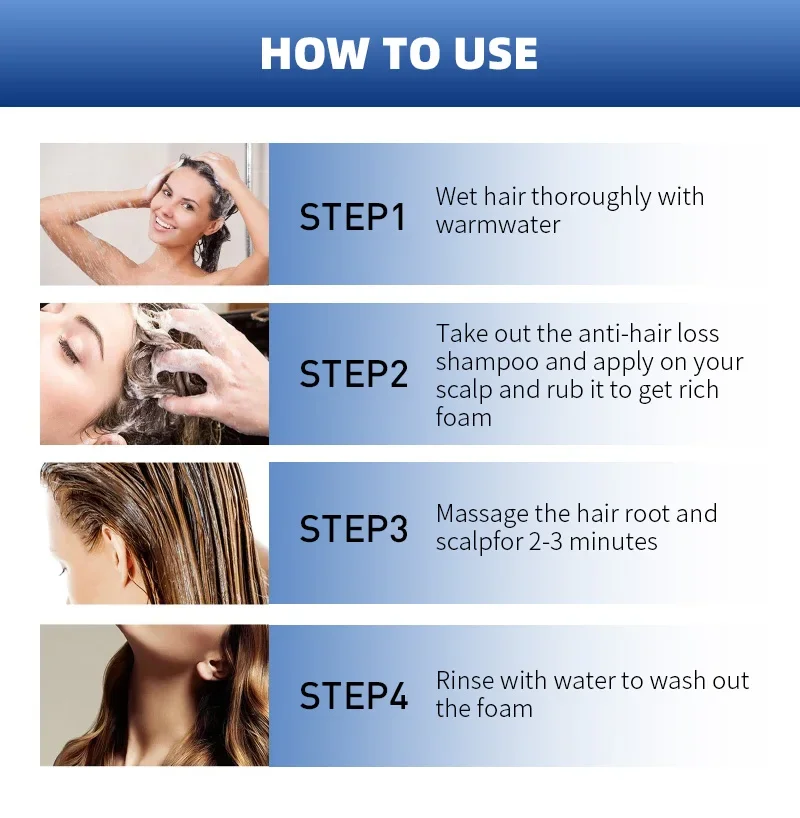 HOW TO USE

STEP1 Wet hair thoroughly with warmwater

STEP2 Take out the anti-hair loss shampoo and apply on your scalp and rub it to get rich foam

STEP3 Massage the hair root and scalpfor 2-3 minutes

STEP4 Rinse with water to wash out the foam