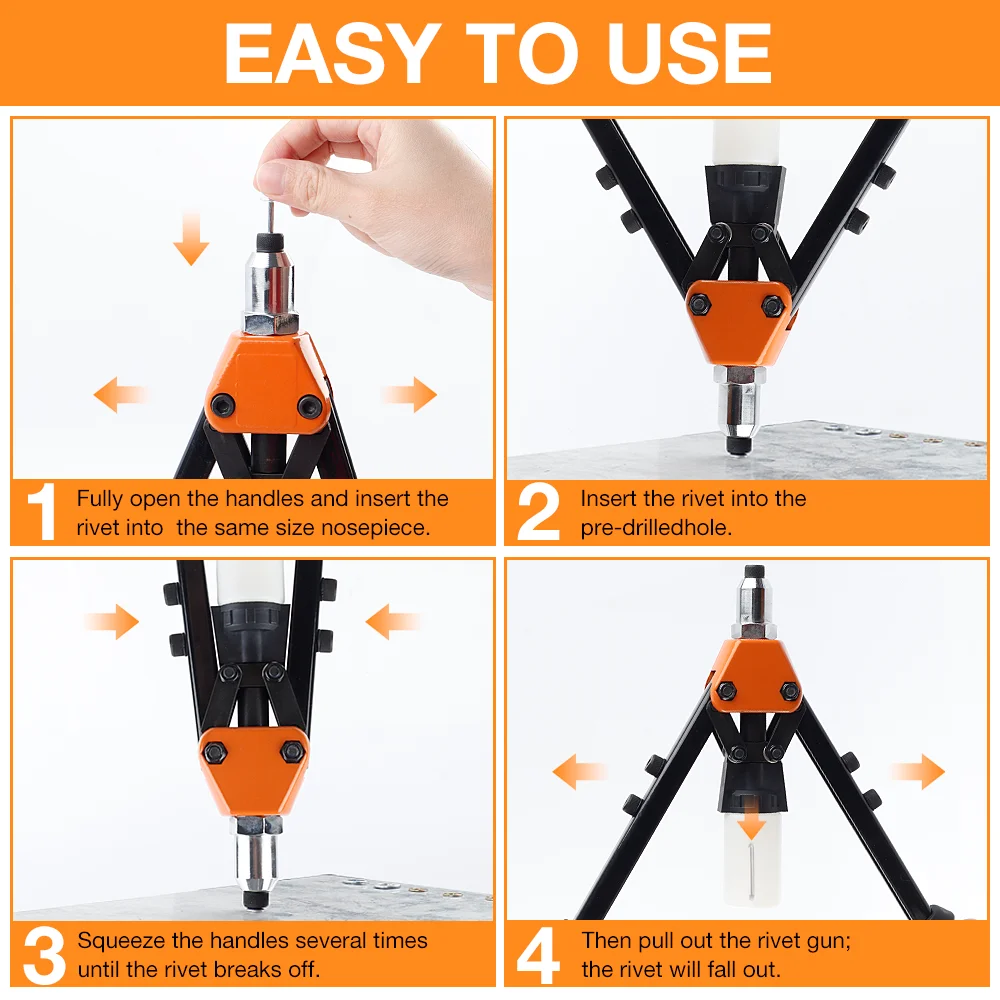 EASY TO USE

1 Fully open the handles and insert the rivet into  the same size nosepiece.

2 Insert the rivet into the pre-drilledhole.

3 Squeeze the handles several times until the rivet breaks off.

4 Then pull out the rivet gun; the rivet will fall out.