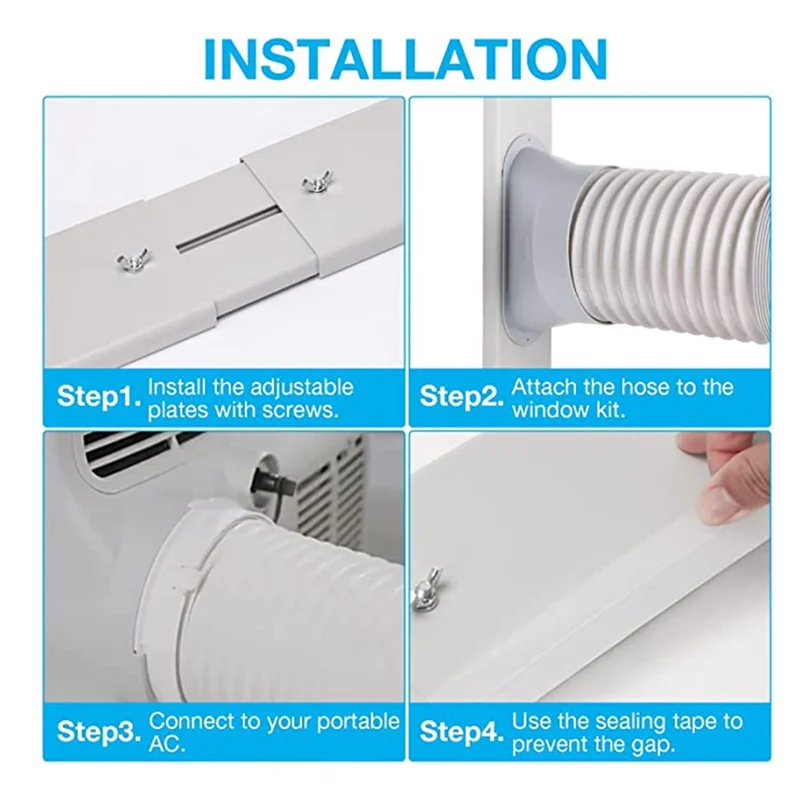 INSTALLATION

Step1. Install the adjustable plates with screws.

Step2. Attach the hose to the window kit.

Step3. Connect to your portable AC.

Step4. Use the sealing tape to prevent the gap.