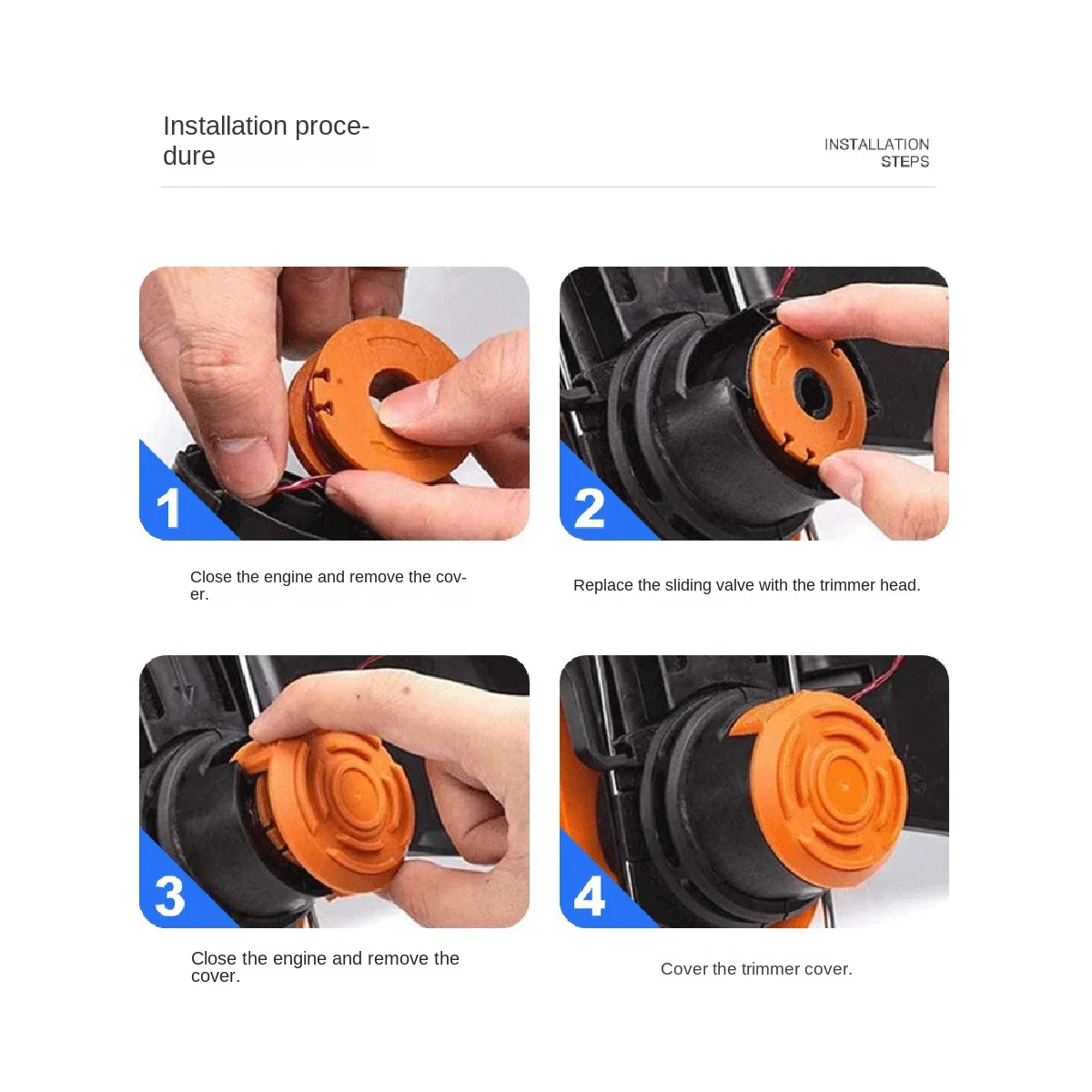 Installation procedure

INSTALLATION STEPS

1

Close the engine and remove the cover.

2

Replace the sliding valve with the trimmer head.

3

Close the engine and remove the cover.

4

Cover the trimmer cover.