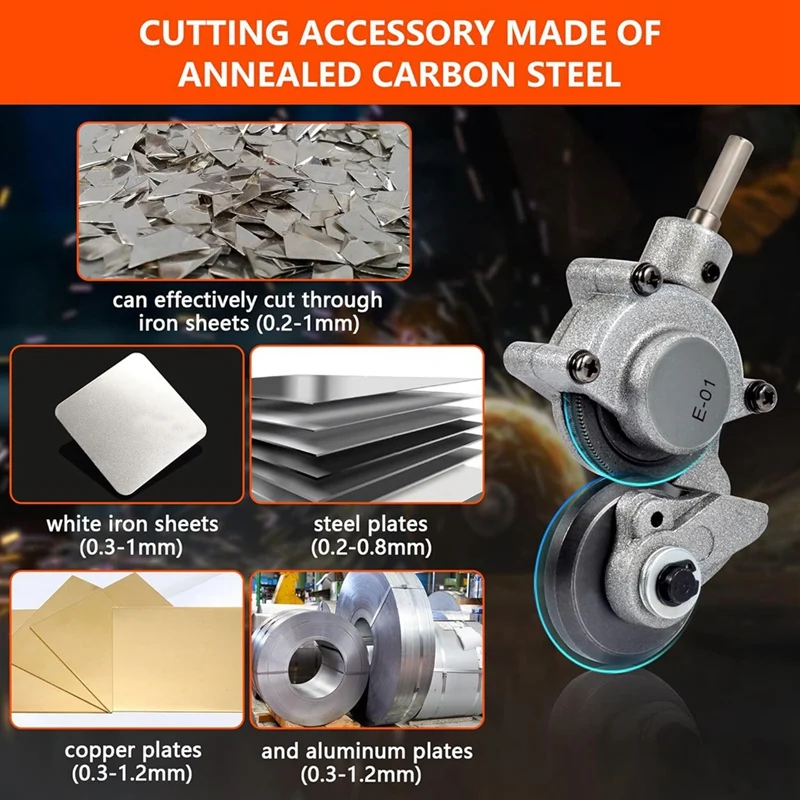 CUTTING ACCESSORY MADE OF ANNEALED CARBON STEEL

can effectively cut through iron sheets (0.2-1mm)

white iron sheets (0.3-1mm)

steel plates (0.2-0.8mm)

copper plates (0.3-1.2mm)

and aluminum plates (0.3-1.2mm)

E-01